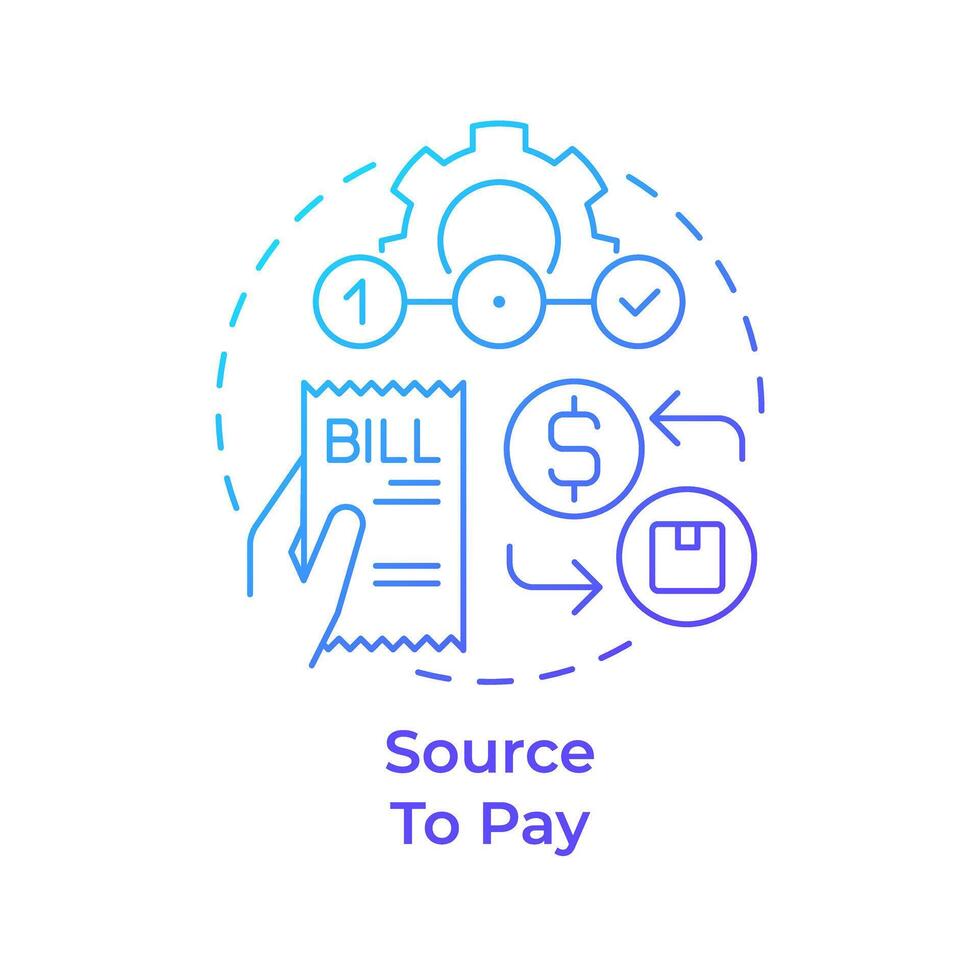 1

BILL

$

Source
To Pay