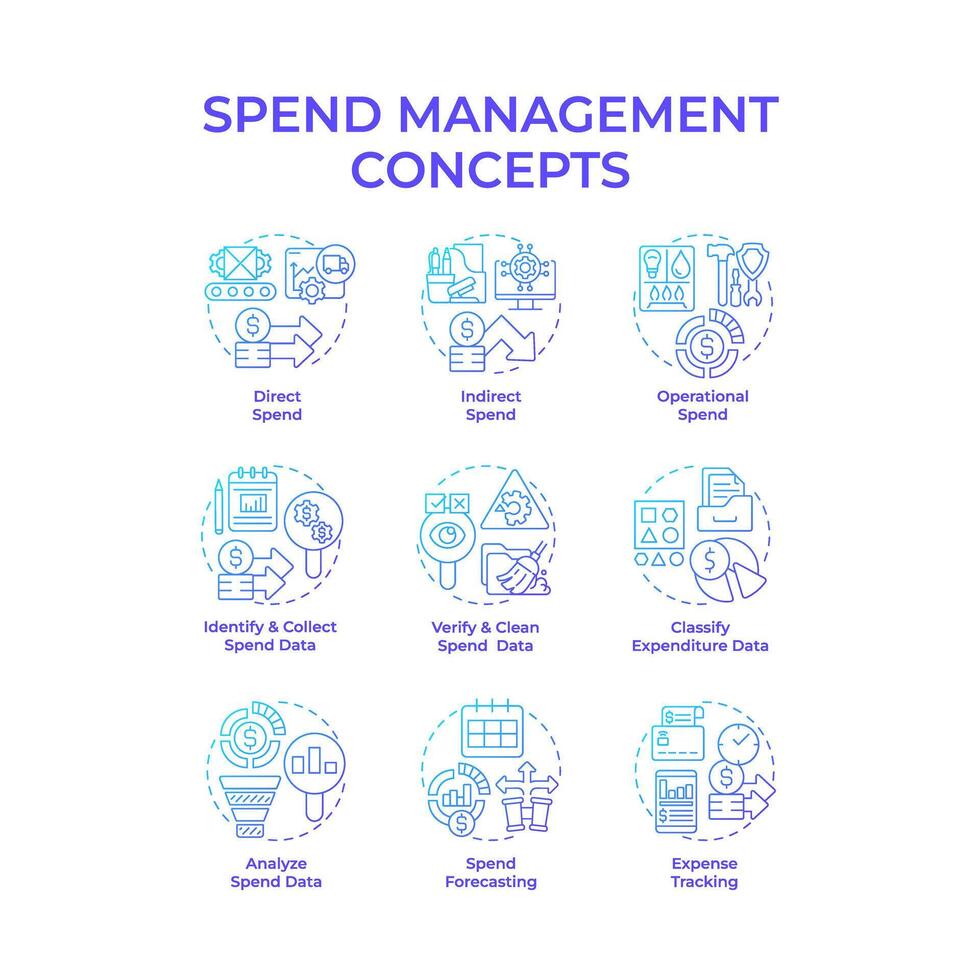 SPEND MANAGEMENT CONCEPTS

Direct Spend

Indirect Spend

Operational Spend

Identify & Collect Spend Data

Verify & Clean Spend Data

Classify Expenditure Data

Analyze Spend Data

Spend Forecasting

Expense Tracking