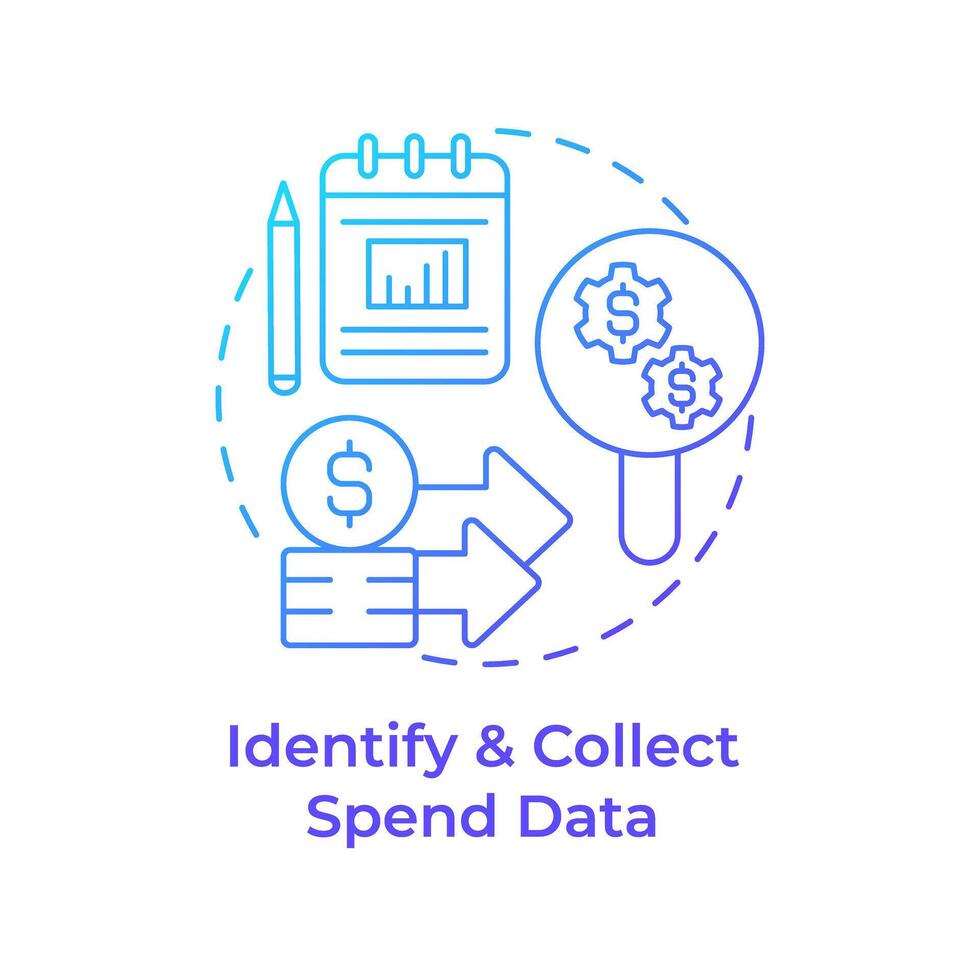 $
$
$
Identify & Collect Spend Data