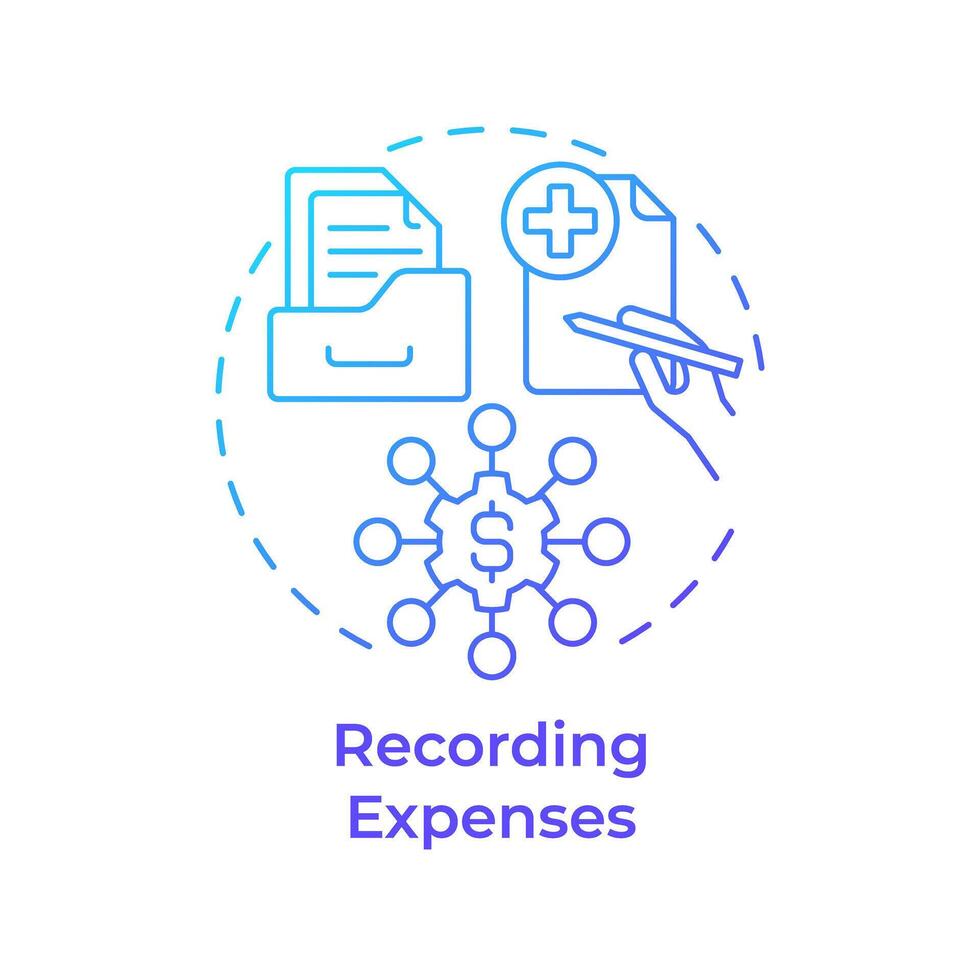 $

Recording Expenses