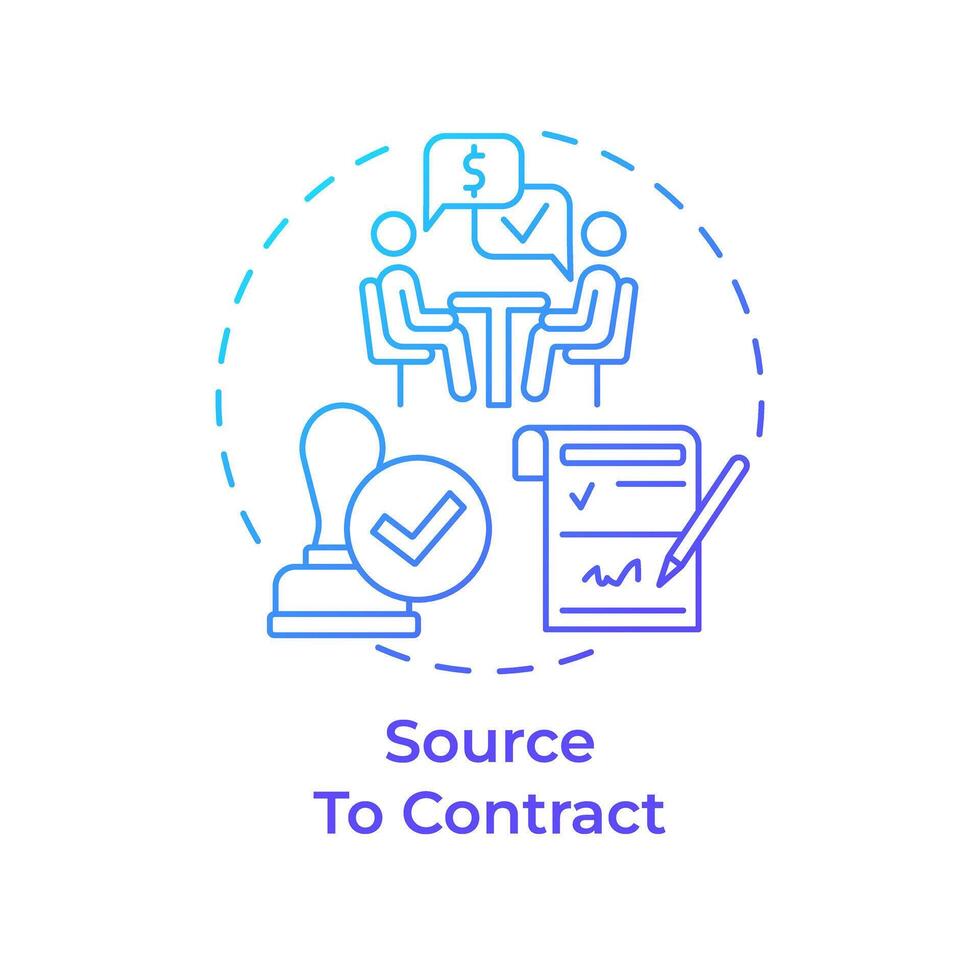 $

Source
To Contract