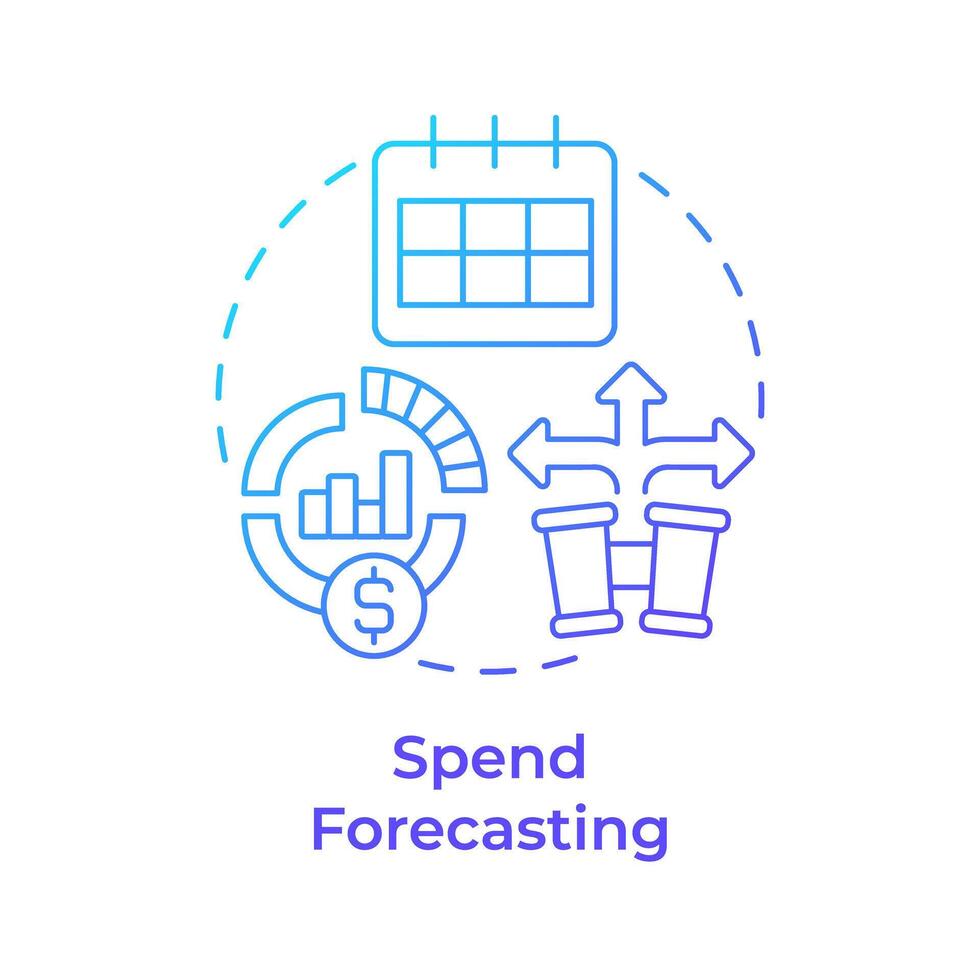 $

Spend Forecasting