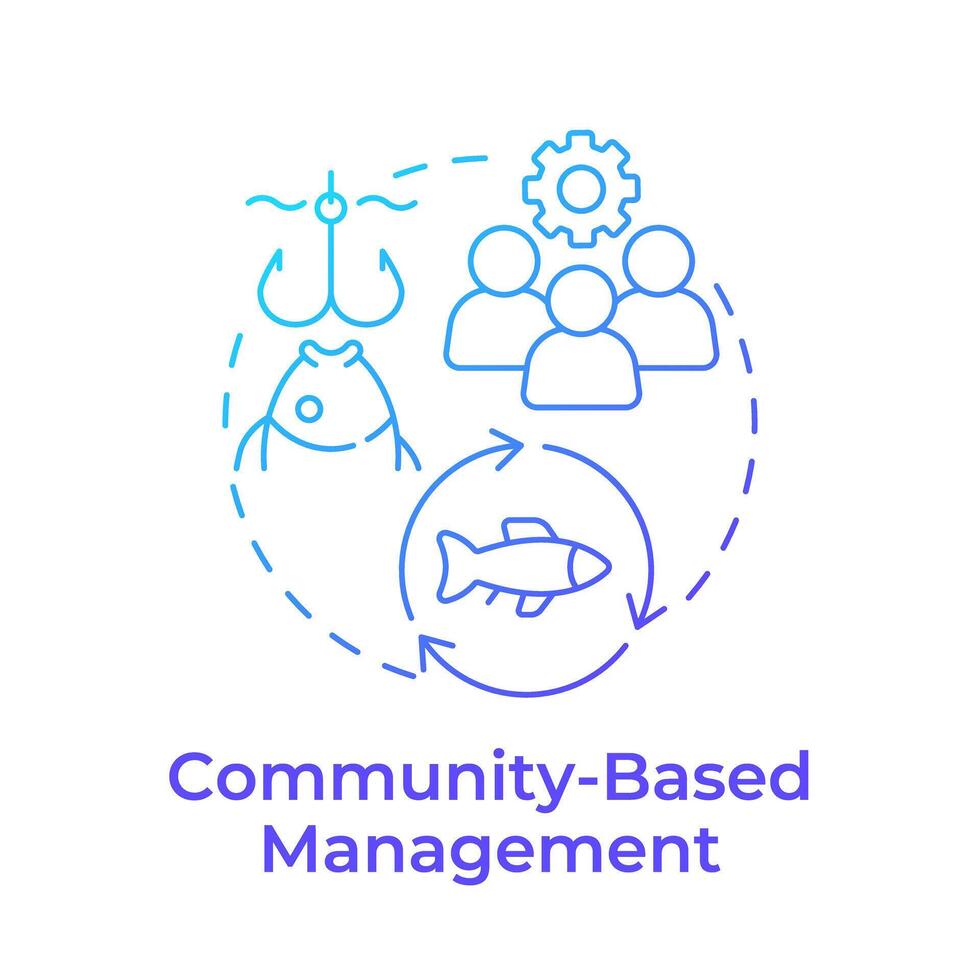 Community-Based Management