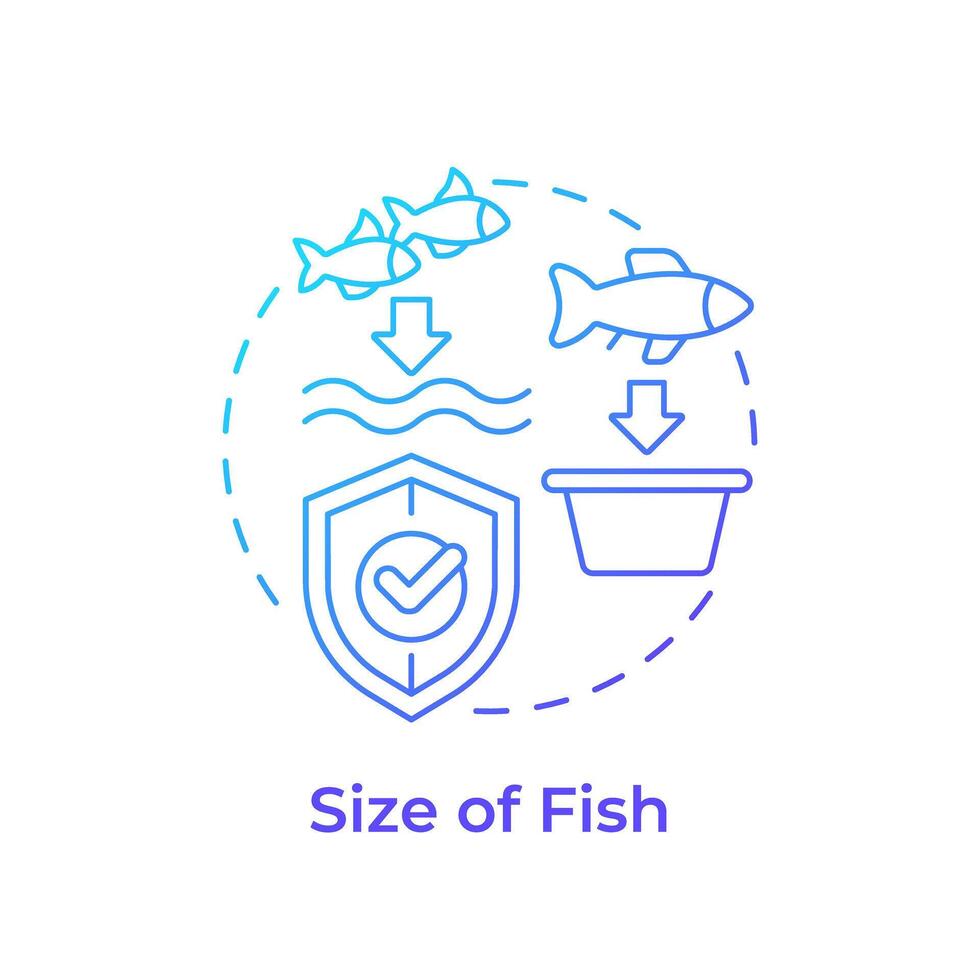 Size of Fish