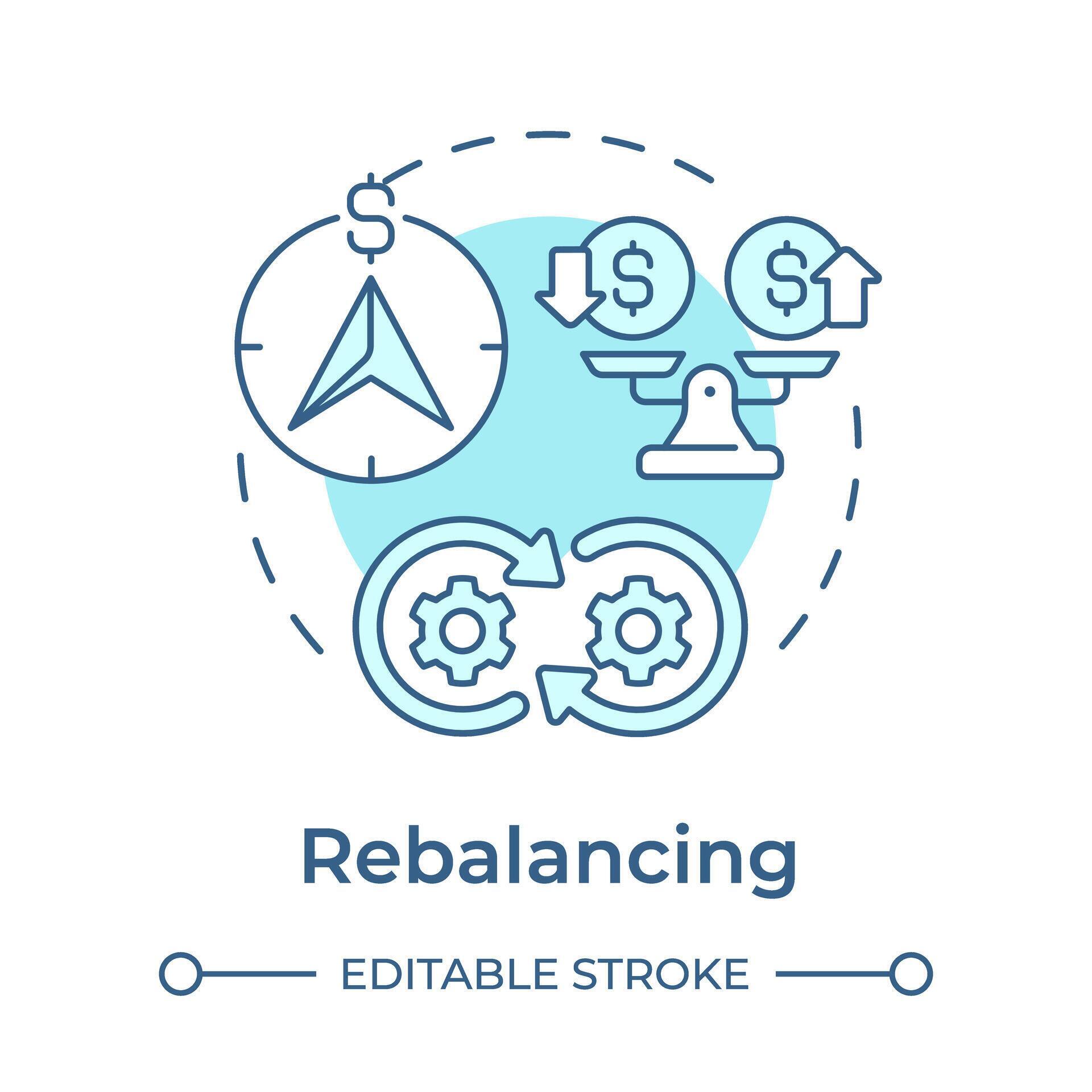 $
$
$

Rebalancing

EDITABLE STROKE