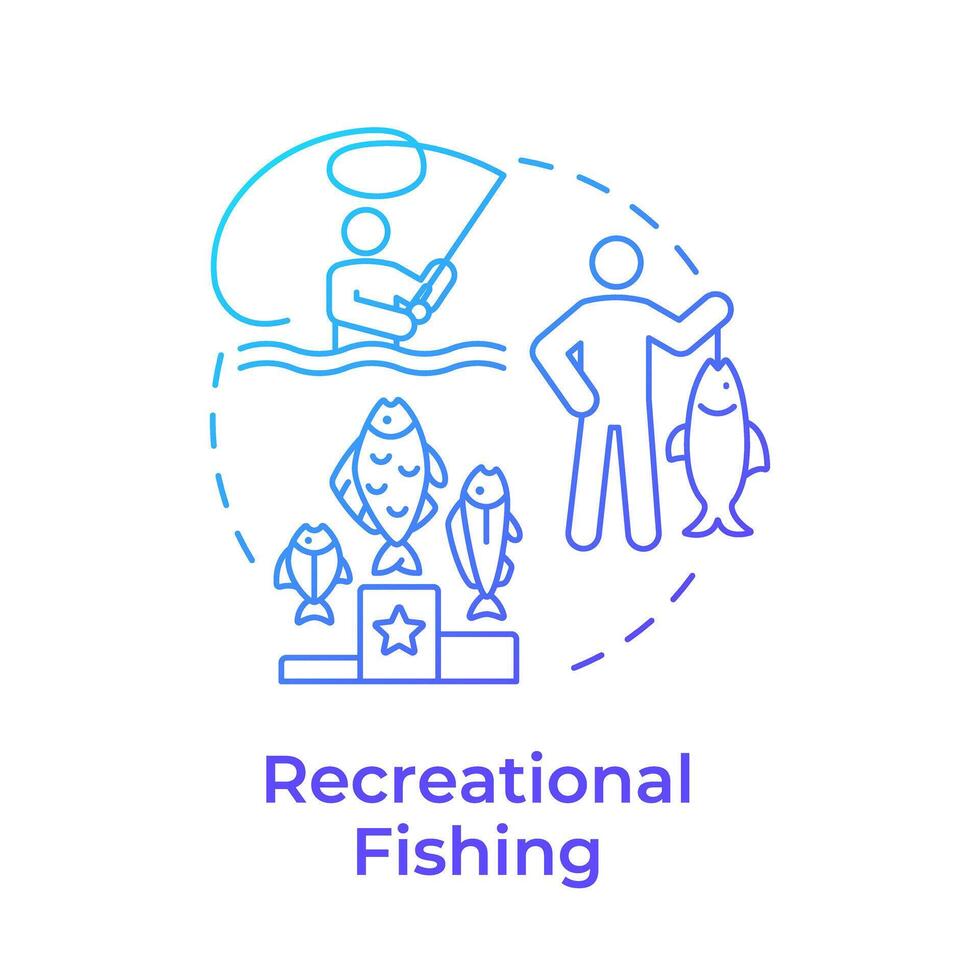 Recreational Fishing