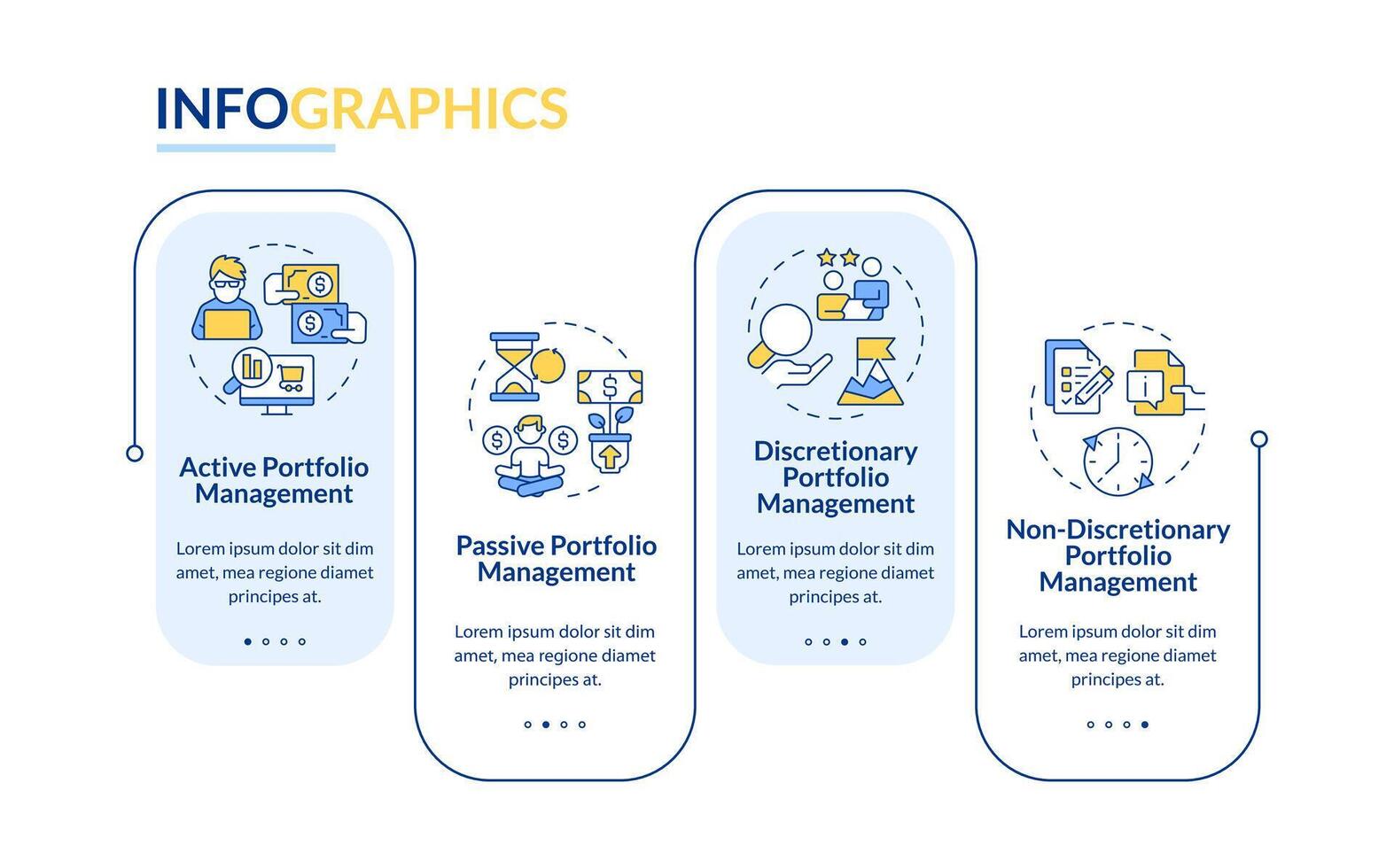 INFOGRAPHICS

Active Portfolio Management

Lorem ipsum dolor sit dim amet, mea regione diamet principes at.

Passive Portfolio Management

Lorem ipsum dolor sit dim amet, mea regione diamet principes at.

Discretionary Portfolio Management

Lorem ipsum dolor sit dim amet, mea regione diamet principes at.

Non-Discretionary Portfolio Management

Lorem ipsum dolor sit dim amet, mea regione diamet principes at.