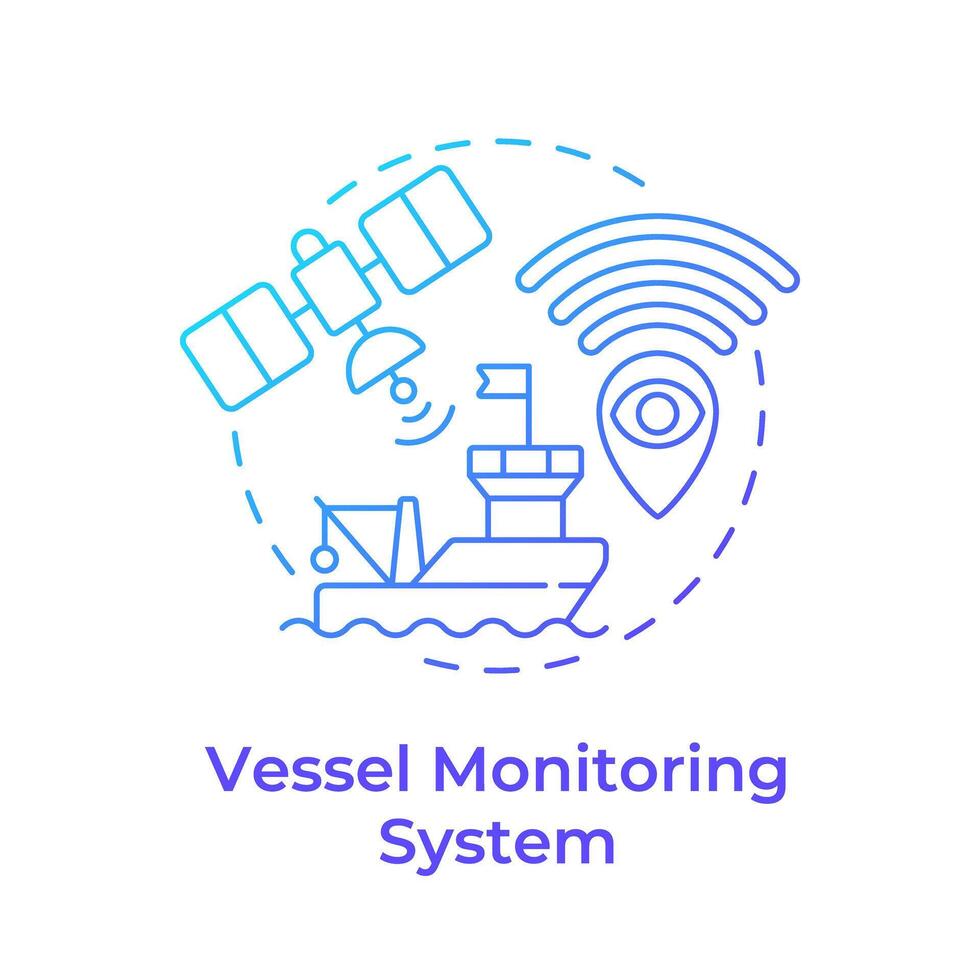 Vessel Monitoring System