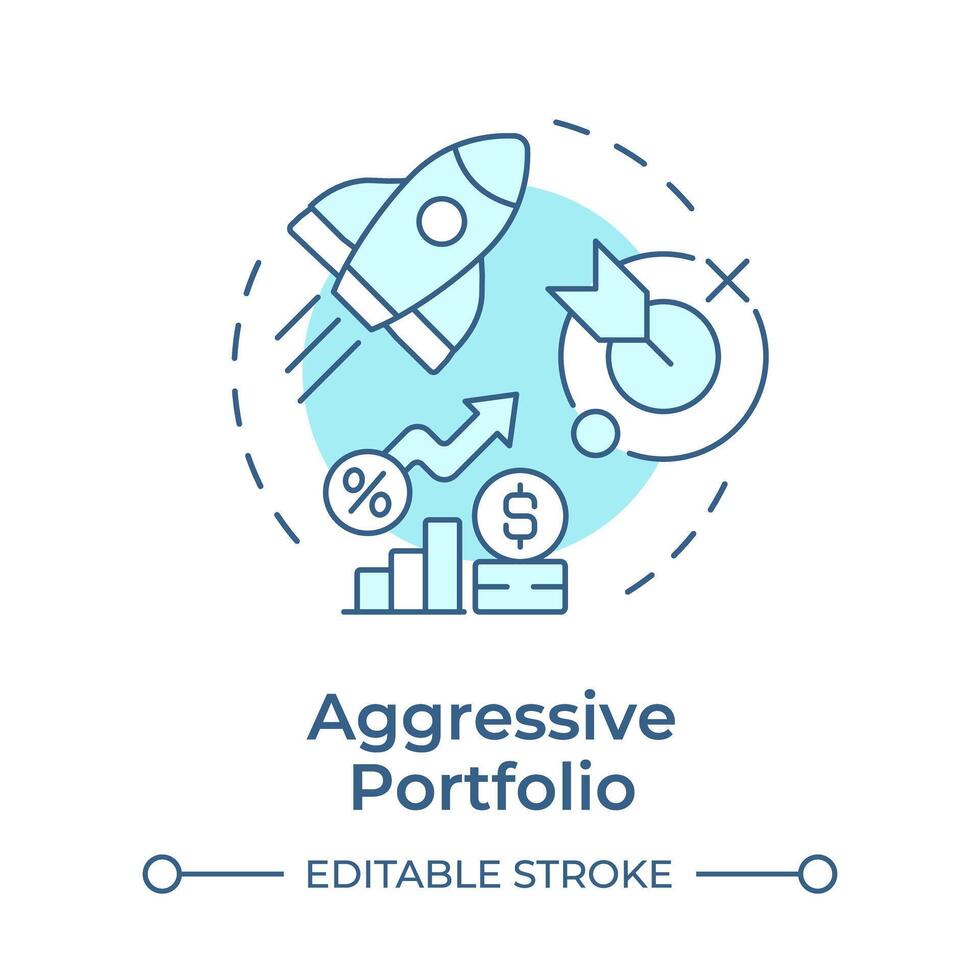 %
$

Aggressive Portfolio

EDITABLE STROKE