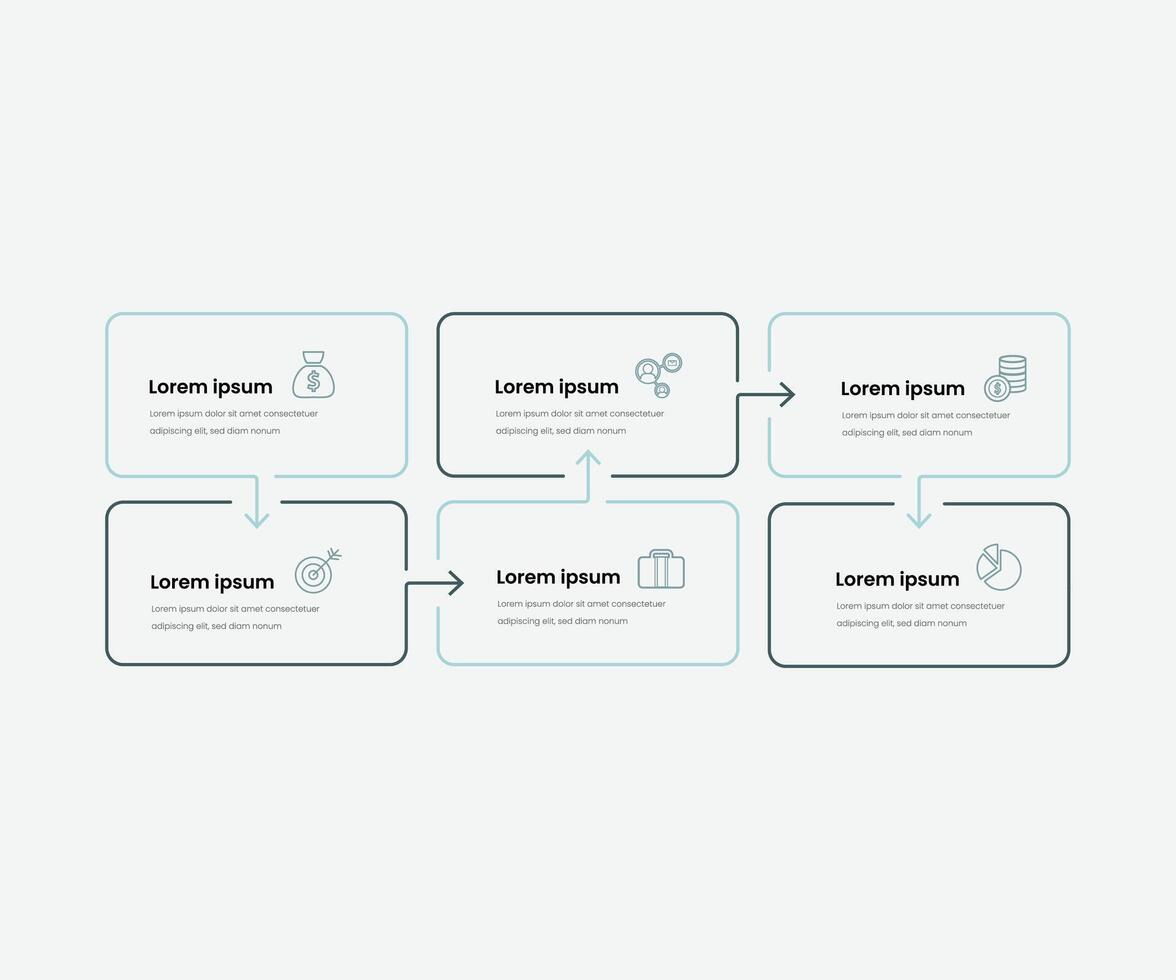 Lorem ipsum
Lorem ipsum dolor sit amet consectetuer adipiscing elit, sed diam nonum

Lorem ipsum
Lorem ipsum dolor sit amet consectetuer adipiscing elit, sed diam nonum

Lorem ipsum
Lorem ipsum dolor sit amet consectetuer adipiscing elit, sed diam nonum

Lorem ipsum
Lorem ipsum dolor sit amet consectetuer adipiscing elit, sed diam nonum

Lorem ipsum
Lorem ipsum dolor sit amet consectetuer adipiscing elit, sed diam nonum

Lorem ipsum
Lorem ipsum dolor sit amet consectetuer adipiscing elit, sed diam nonum