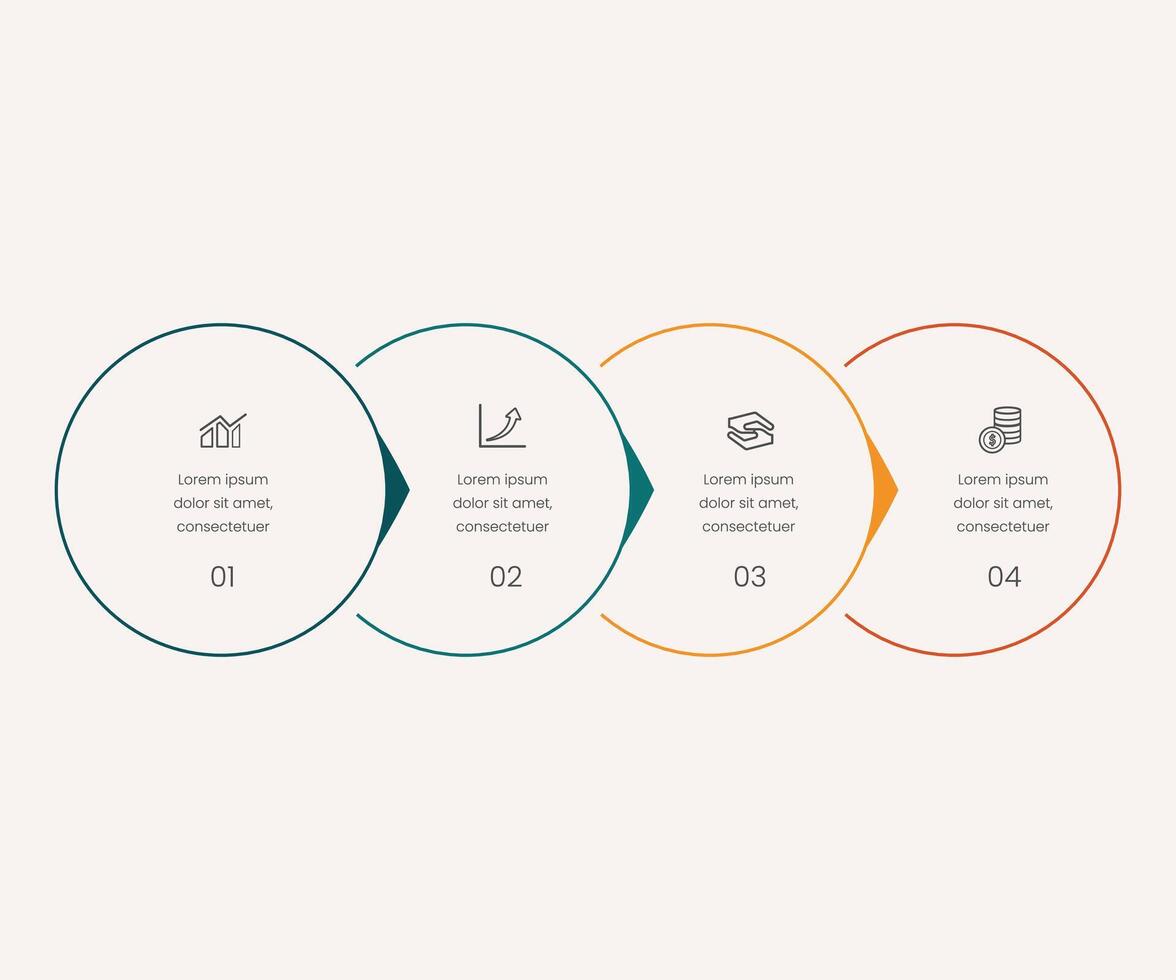 Lorem ipsum dolor sit amet, consectetuer

01

Lorem ipsum dolor sit amet, consectetuer

02

Lorem ipsum dolor sit amet, consectetuer

03

Lorem ipsum dolor sit amet, consectetuer

04