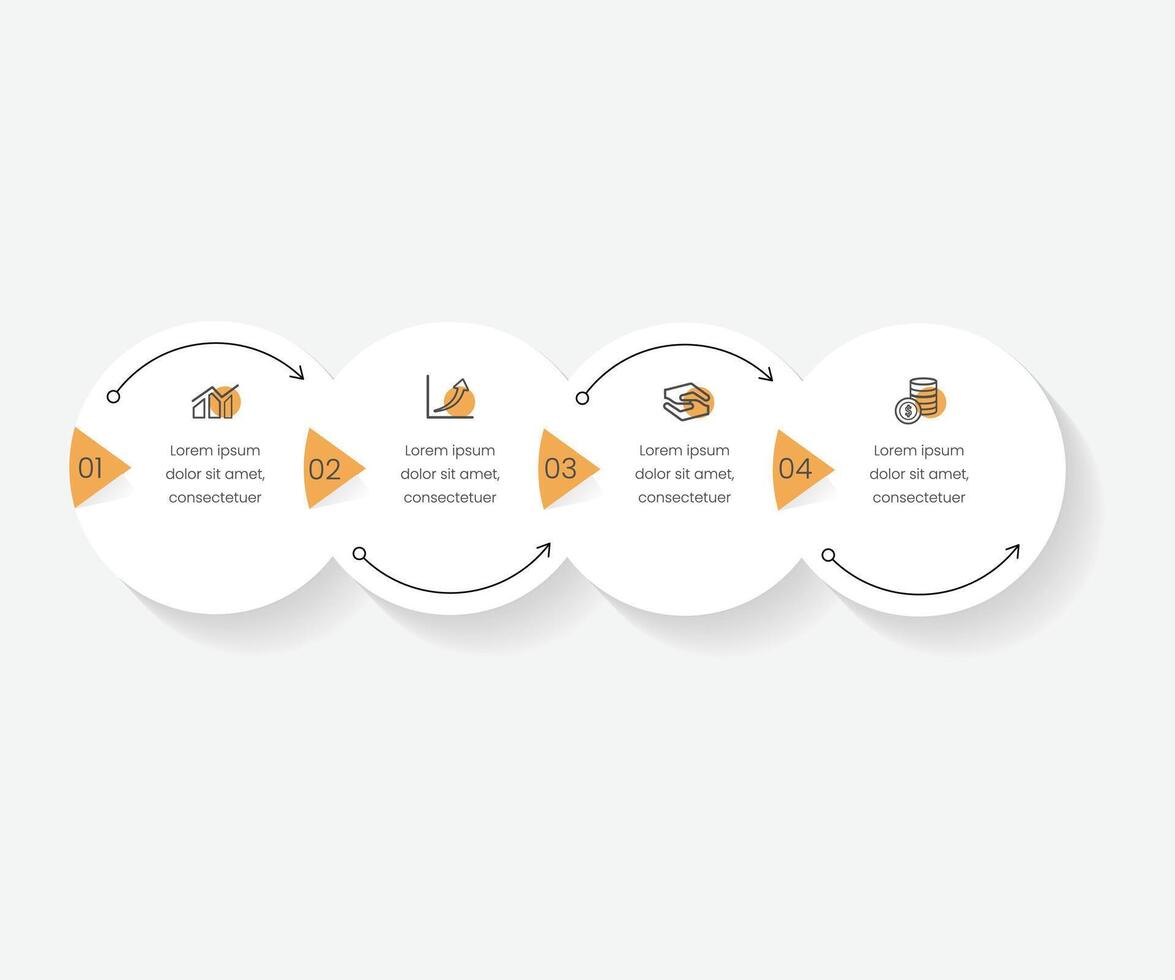 01

Lorem ipsum dolor sit amet, consectetuer

02

Lorem ipsum dolor sit amet, consectetuer

03

Lorem ipsum dolor sit amet, consectetuer

04

Lorem ipsum dolor sit amet, consectetuer