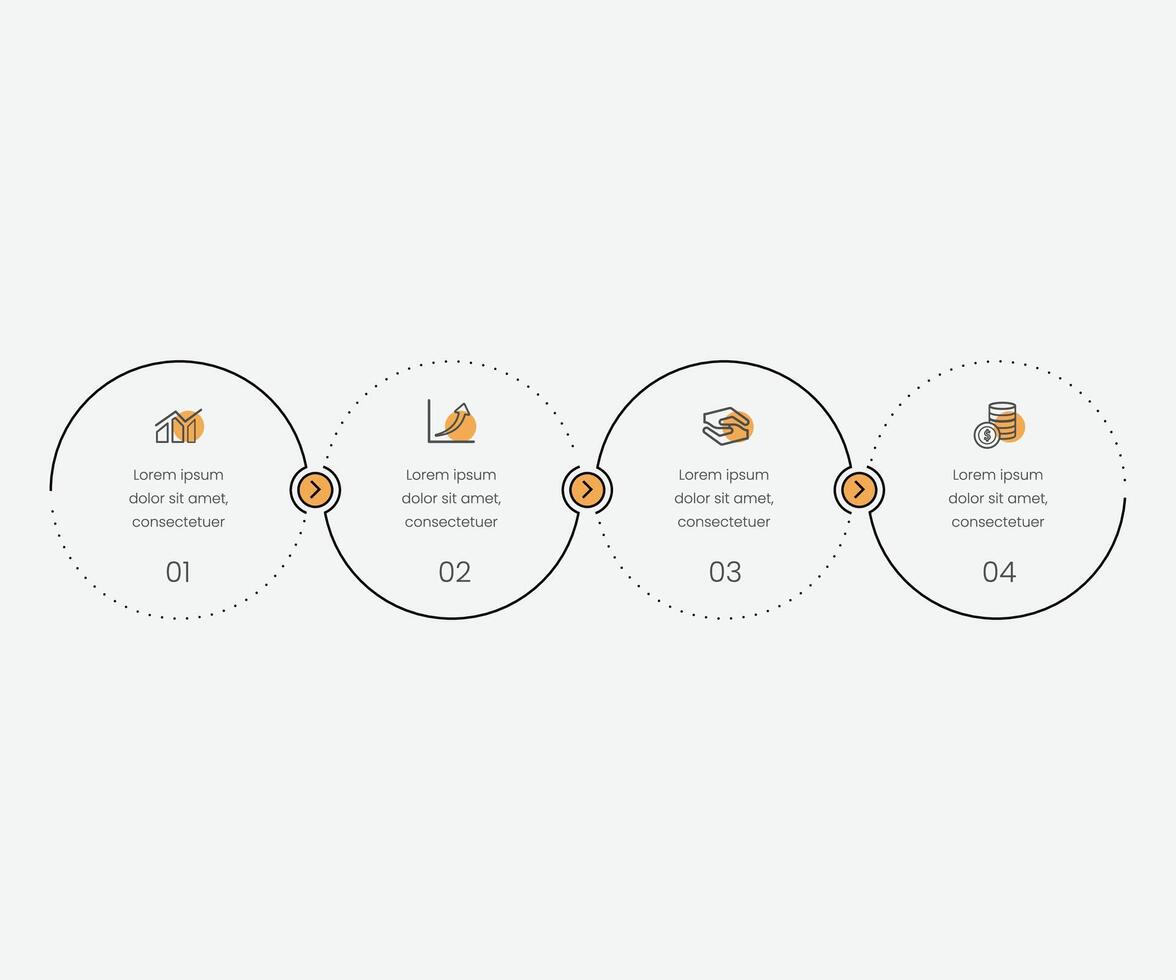 Lorem ipsum dolor sit amet, consectetuer

01

Lorem ipsum dolor sit amet, consectetuer

02

Lorem ipsum dolor sit amet, consectetuer

03

Lorem ipsum dolor sit amet, consectetuer

04