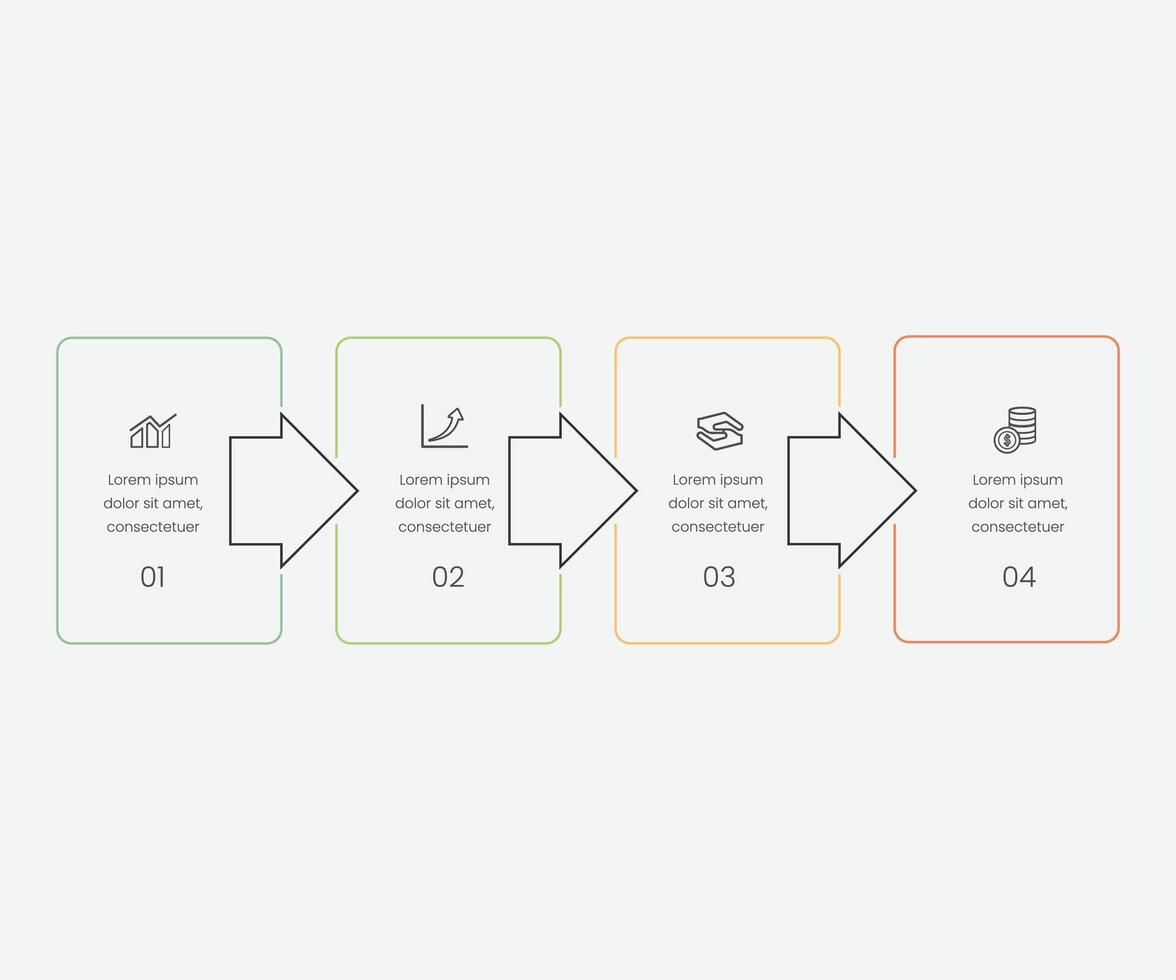 Lorem ipsum dolor sit amet, consectetuer

01

Lorem ipsum dolor sit amet, consectetuer

02

Lorem ipsum dolor sit amet, consectetuer

03

Lorem ipsum dolor sit amet, consectetuer

04