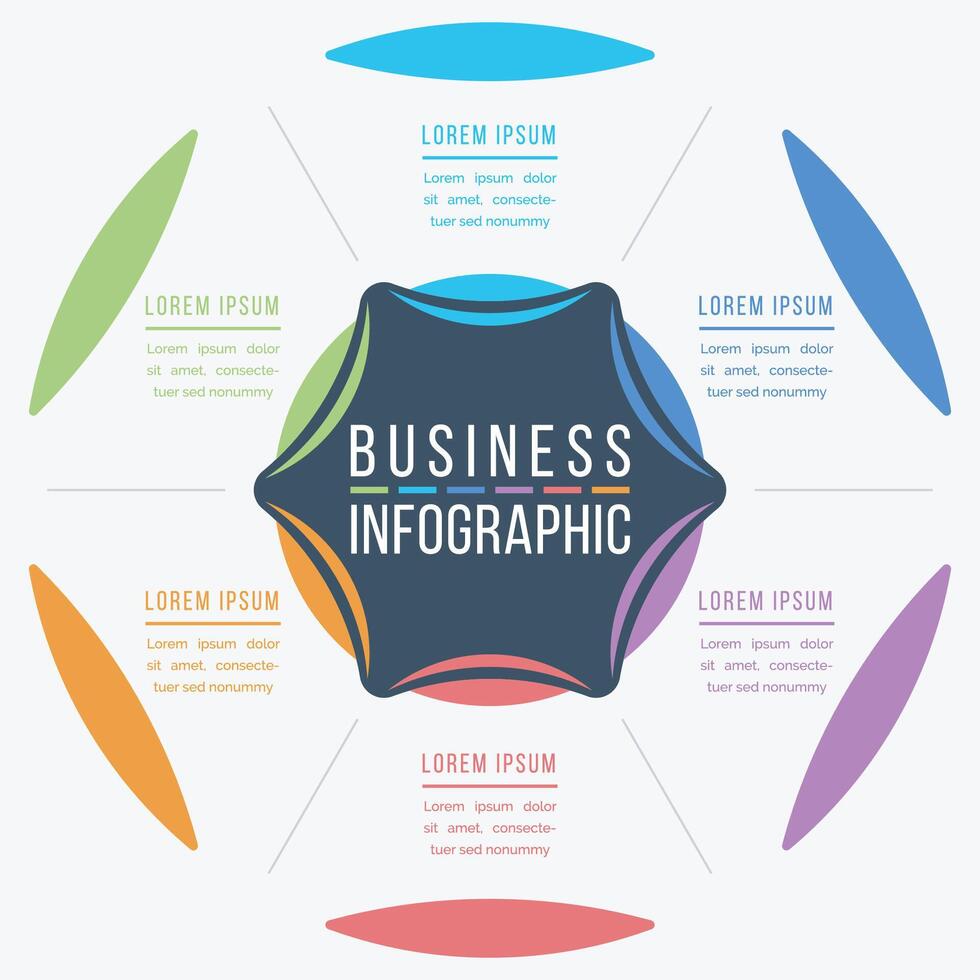 LOREM IPSUM

Lorem ipsum dolor sit amet, consectetuer sed nonummy

LOREM IPSUM

Lorem ipsum dolor sit amet, consectetuer sed nonummy

LOREM IPSUM

Lorem ipsum dolor sit amet, consectetuer sed nonummy

BUSINESS INFOGRAPHIC

LOREM IPSUM

Lorem ipsum dolor sit amet, consectetuer sed nonummy

LOREM IPSUM

Lorem ipsum dolor sit amet, consectetuer sed nonummy

LOREM IPSUM

Lorem ipsum dolor sit amet, consectetuer sed nonummy