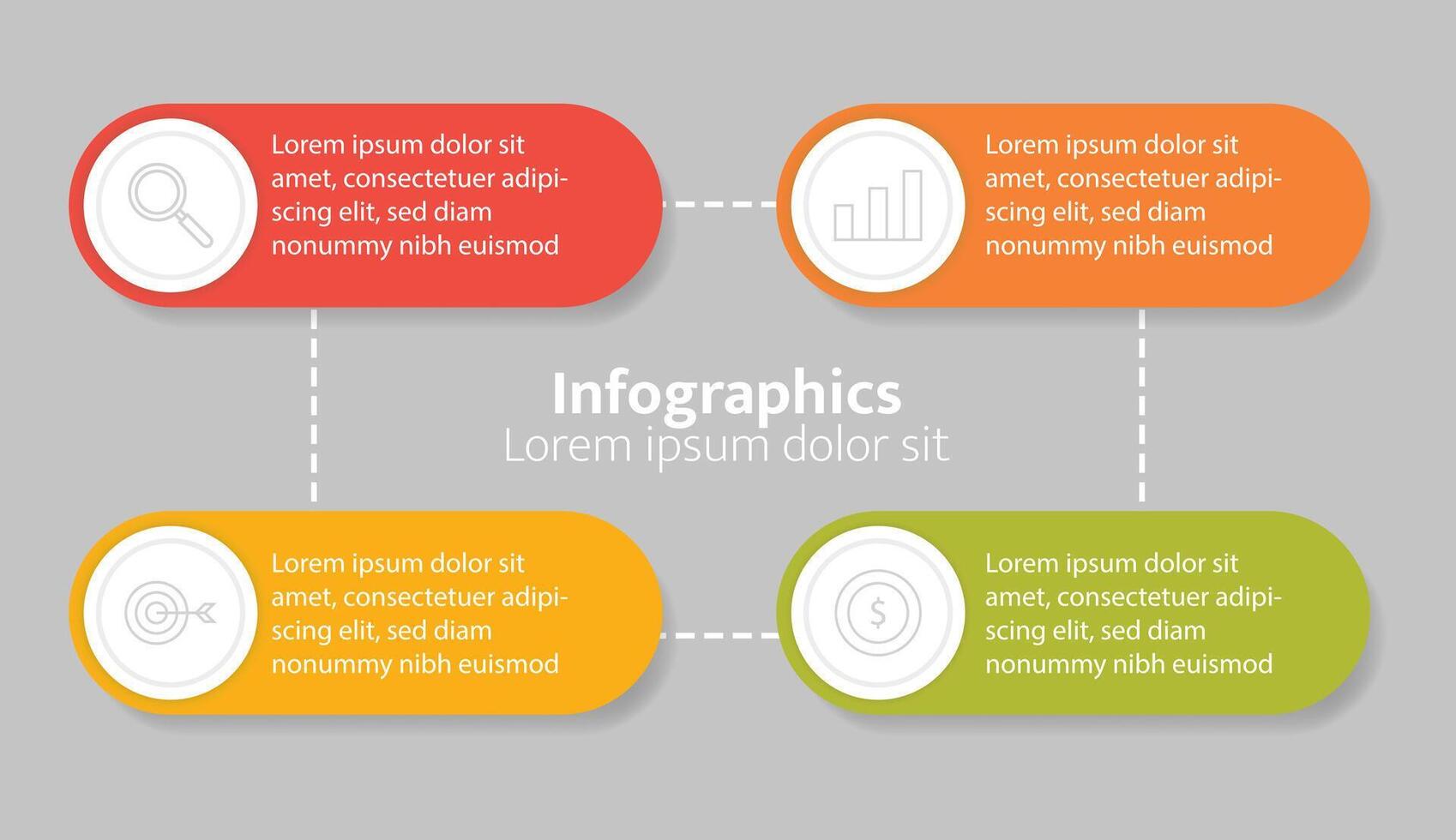 Lorem ipsum dolor sit amet, consectetuer adipiscing elit, sed diam nonummy nibh euismod

Lorem ipsum dolor sit amet, consectetuer adipiscing elit, sed diam nonummy nibh euismod

Infographics
Lorem ipsum dolor sit

Lorem ipsum dolor sit amet, consectetuer adipiscing elit, sed diam nonummy nibh euismod

$

Lorem ipsum dolor sit amet, consectetuer adipiscing elit, sed diam nonummy nibh euismod