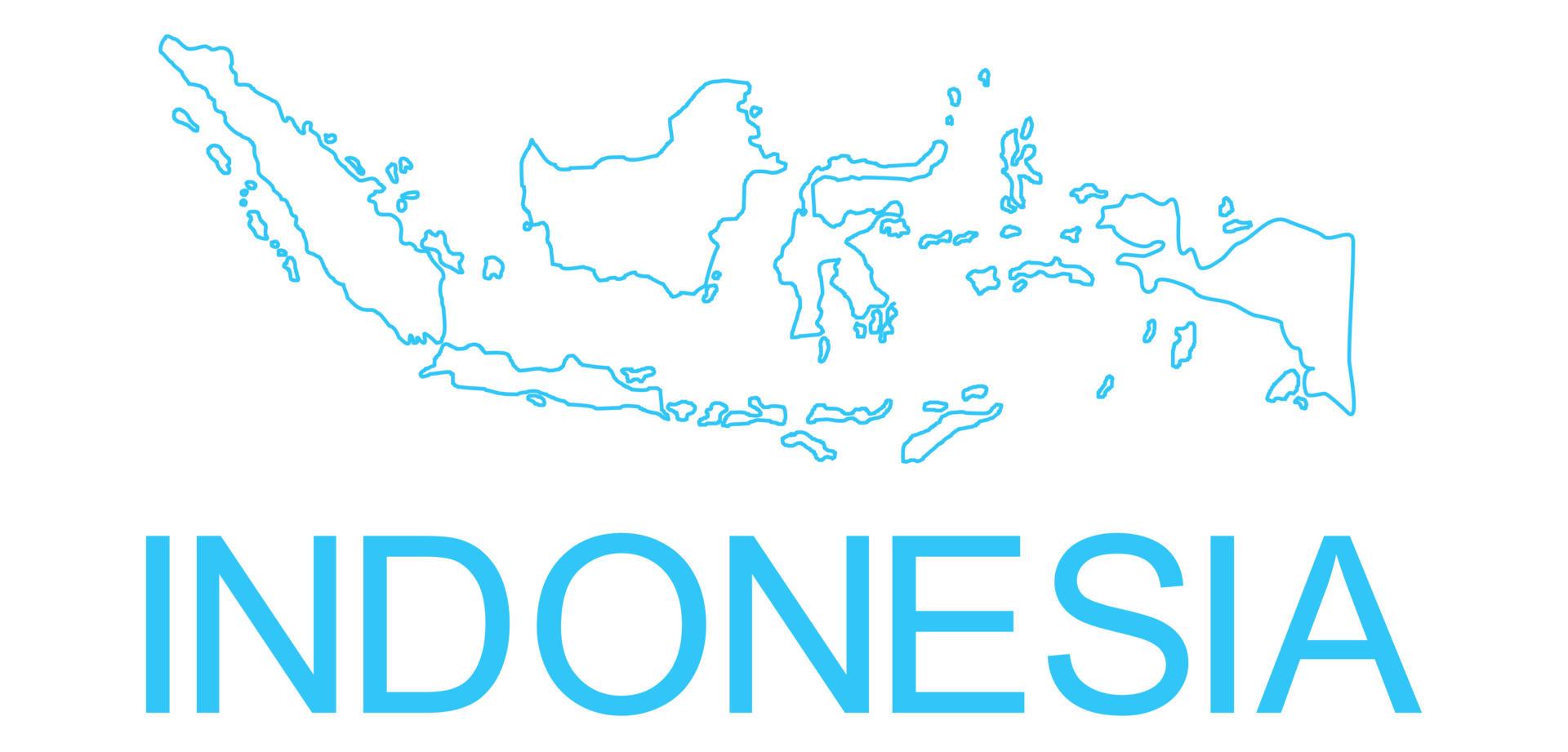 INDONESIA