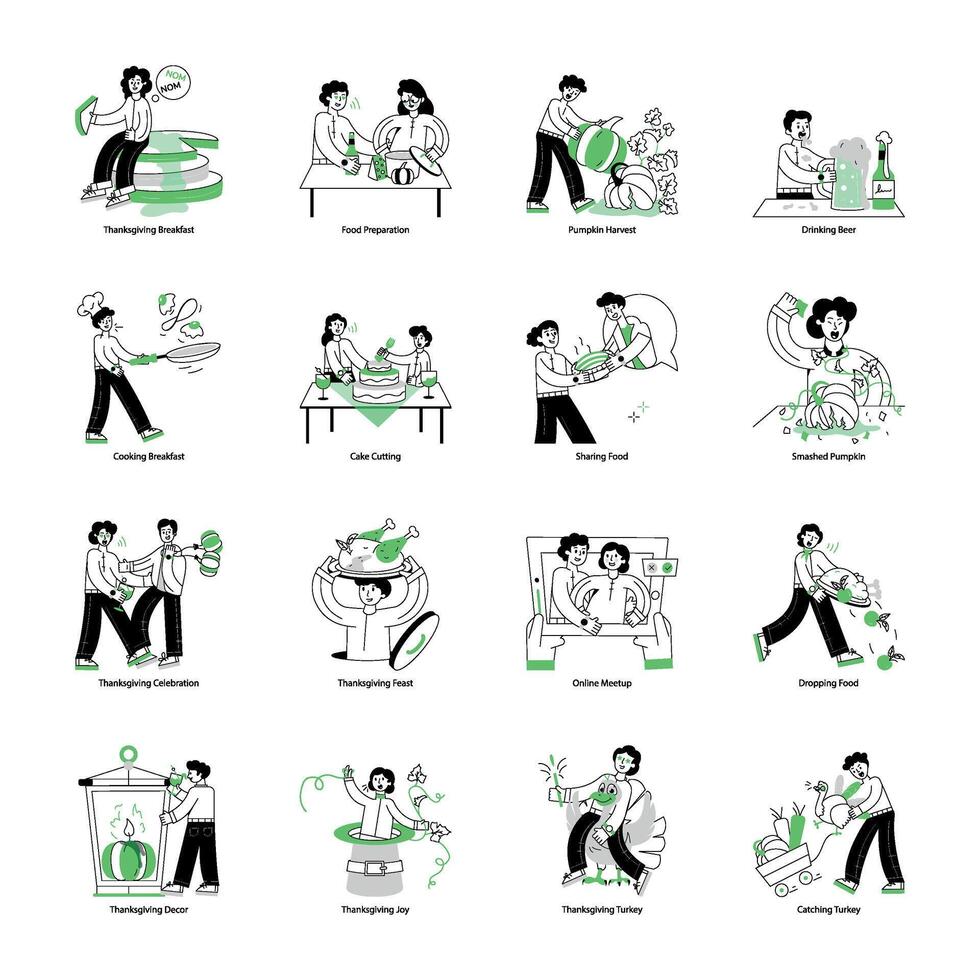 NOM
NOM

Thanksgiving Breakfast

Food Preparation

Pumpkin Harvest

Drinking Beer

Cooking Breakfast

Cake Cutting

Sharing Food

Smashed Pumpkin

Thanksgiving Celebration

Thanksgiving Feast

Online Meetup

Dropping Food

Thanksgiving Decor

Thanksgiving Joy

Thanksgiving Turkey

Catching Turkey