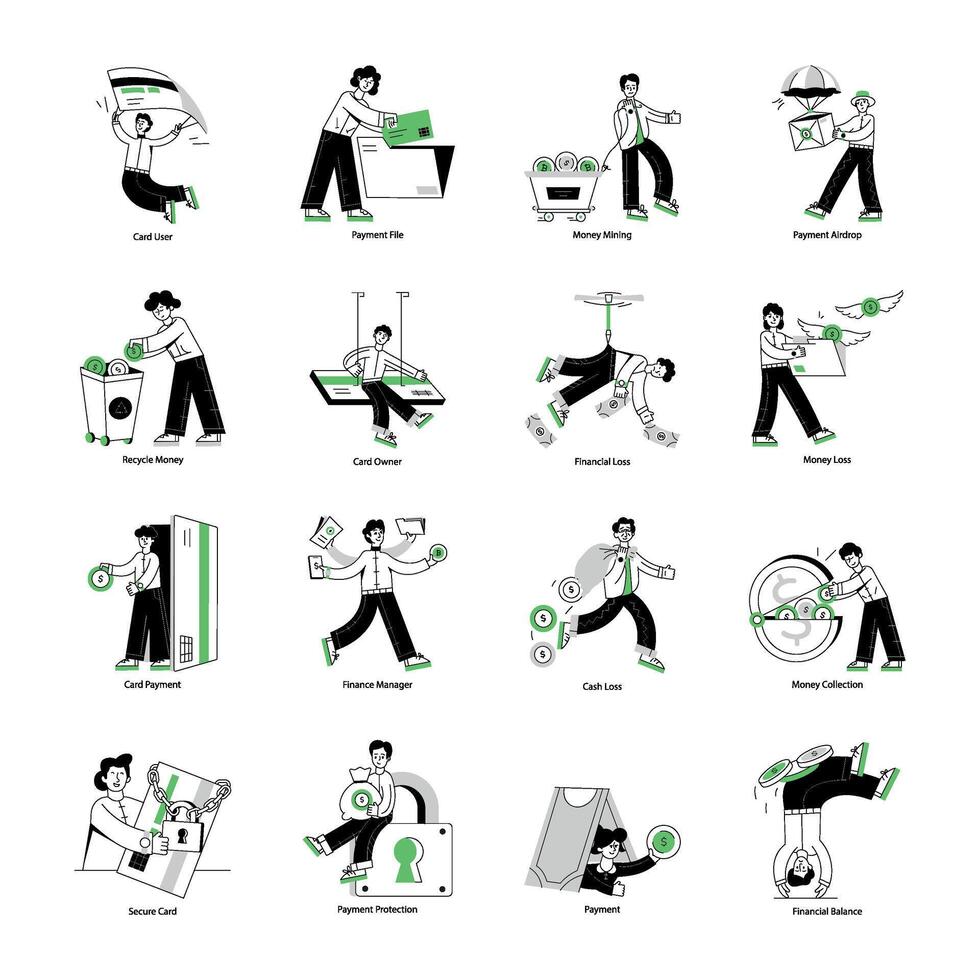 Card User

Payment File

Money Mining

Payment Airdrop

Recycle Money

Card Owner

Financial Loss

Money Loss

Card Payment

Finance Manager

Cash Loss

Money Collection

Secure Card

Payment Protection

Payment

Financial Balance