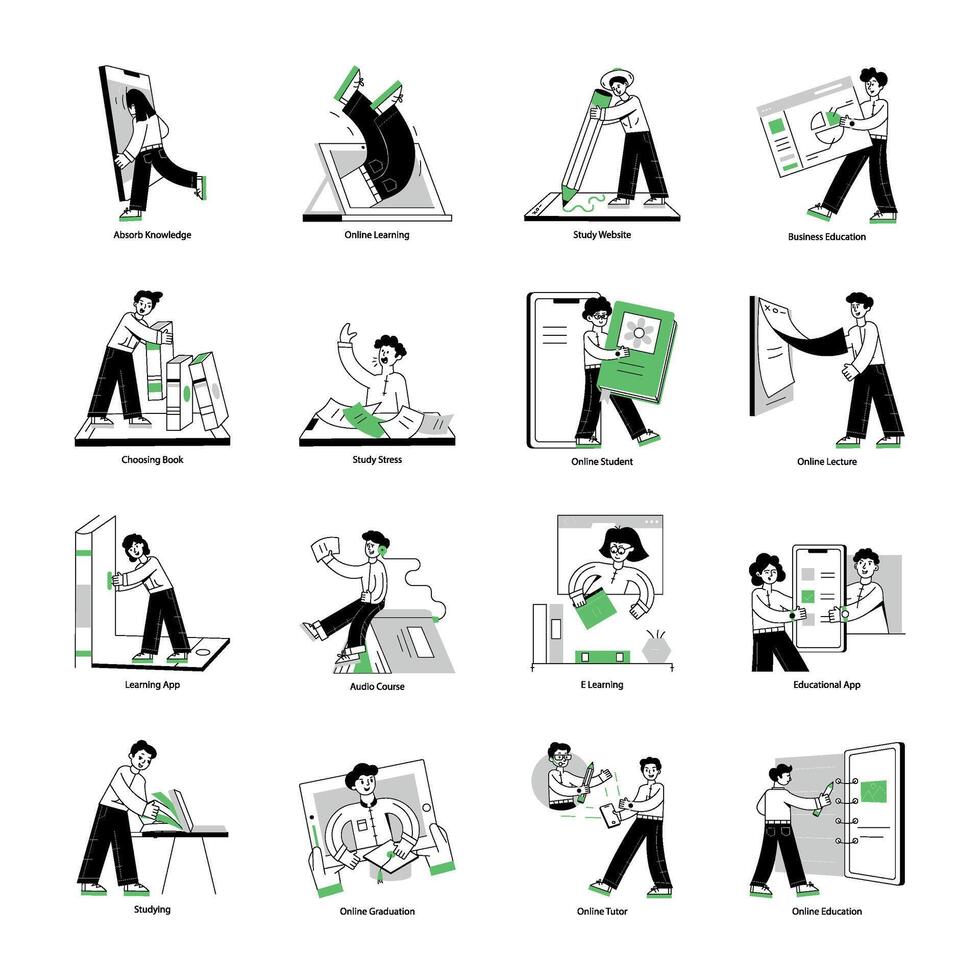 Absorb Knowledge

Online Learning

Study Website

Business Education

Choosing Book

Study Stress

Online Student

Online Lecture

Learning App

Audio Course

E Learning

Educational App

Studying

Online Graduation

Online Tutor

Online Education