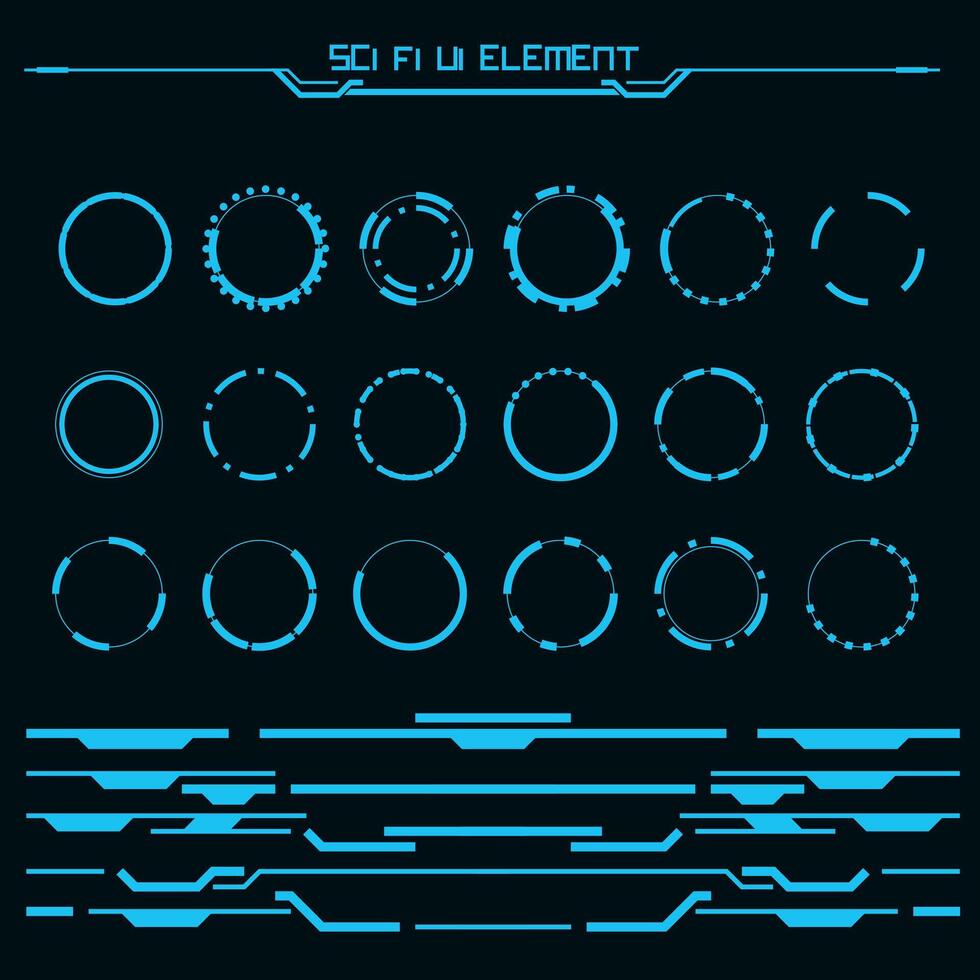 SCI FI UI ELEMENT