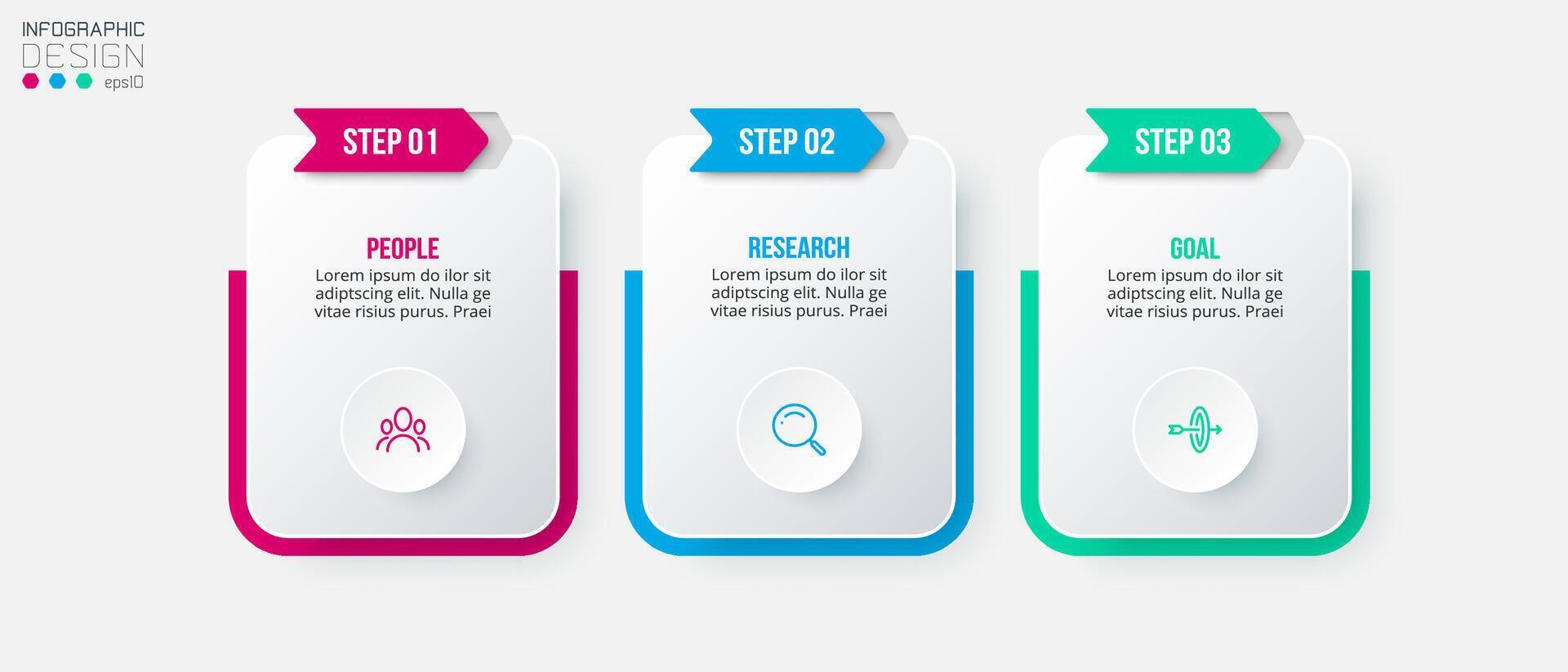 INFOGRAPHIC
DESIGN
eps10

STEP 01

PEOPLE
Lorem ipsum do ilor sit adiptscing elit. Nulla ge vitae risius purus. Praei

STEP 02

RESEARCH
Lorem ipsum do ilor sit adiptscing elit. Nulla ge vitae risius purus. Praei

STEP 03

GOAL
Lorem ipsum do ilor sit adiptscing elit. Nulla ge vitae risius purus. Praei