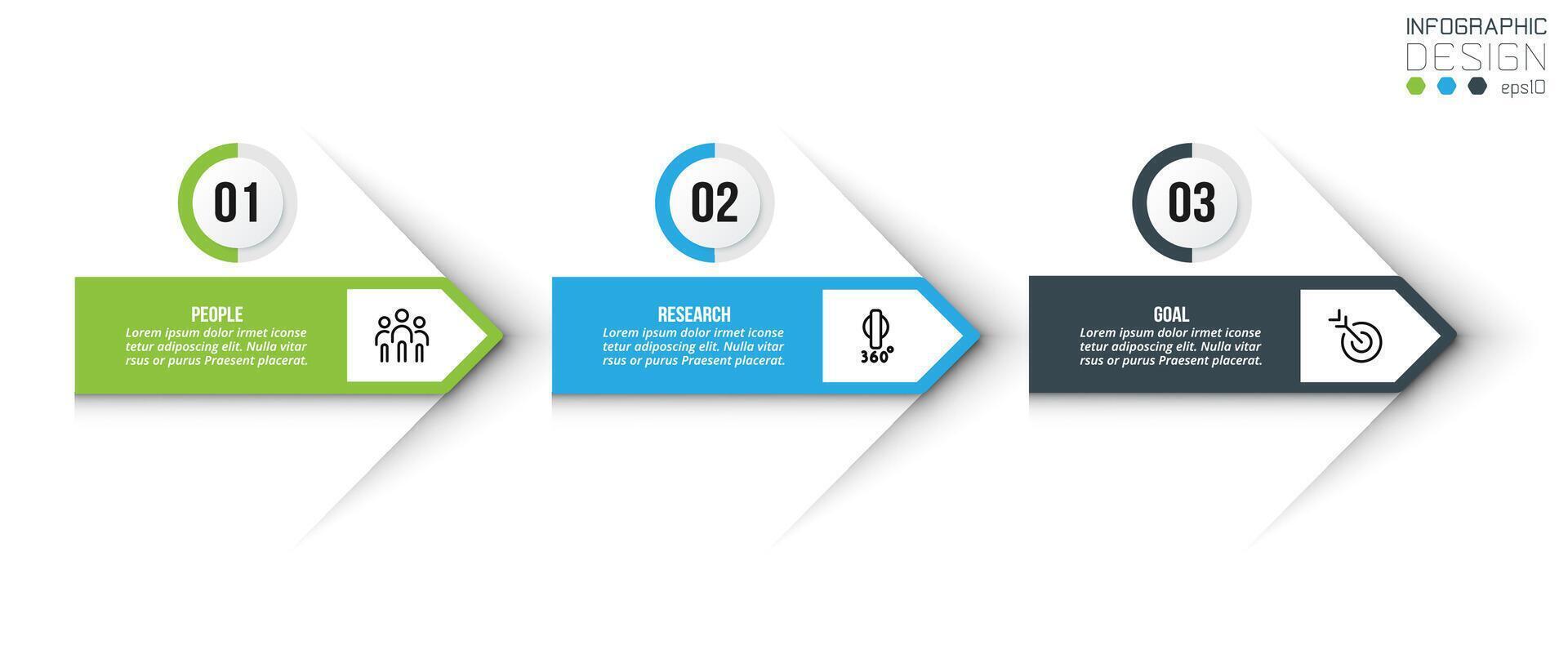 INFOGRAPHIC
DESIGN
eps10

01

PEOPLE
Lorem ipsum dolor irmet iconse tetur adiposcing elit. Nulla vitar rsus or purus Praesent placerat.

02

RESEARCH
Lorem ipsum dolor irmet iconse tetur adiposcing elit. Nulla vitar rsus or purus Praesent placerat.

360°

03

GOAL
Lorem ipsum dolor irmet iconse tetur adiposcing elit. Nulla vitar rsus or purus Praesent placerat.