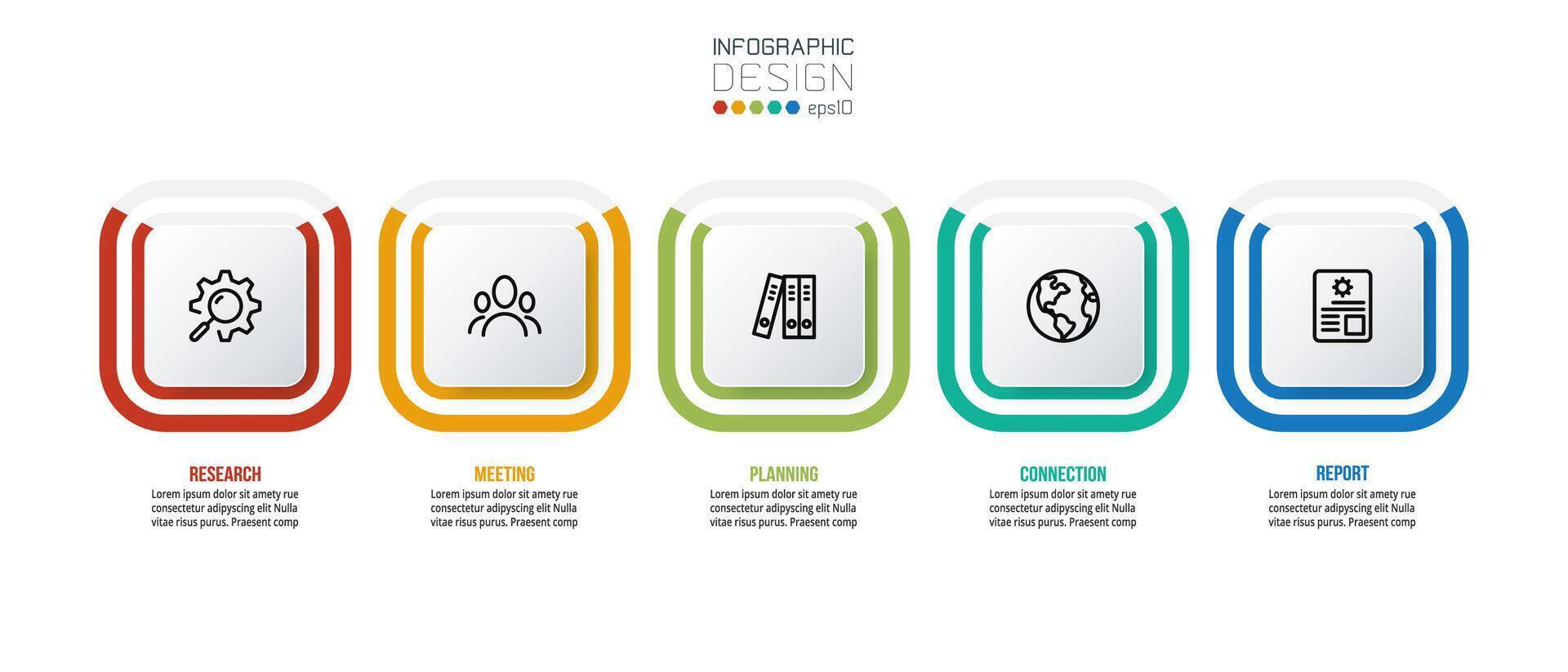 INFOGRAPHIC
DESIGN
eps10

RESEARCH
Lorem ipsum dolor sit amety rue consectetur adipyscing elit Nulla vitae risus purus. Praesent comp

MEETING
Lorem ipsum dolor sit amety rue consectetur adipyscing elit Nulla vitae risus purus. Praesent comp

PLANNING
Lorem ipsum dolor sit amety rue consectetur adipyscing elit Nulla vitae risus purus. Praesent comp

CONNECTION
Lorem ipsum dolor sit amety rue consectetur adipyscing elit Nulla vitae risus purus. Praesent comp

REPORT
Lorem ipsum dolor sit amety rue consectetur adipyscing elit Nulla vitae risus purus. Praesent comp