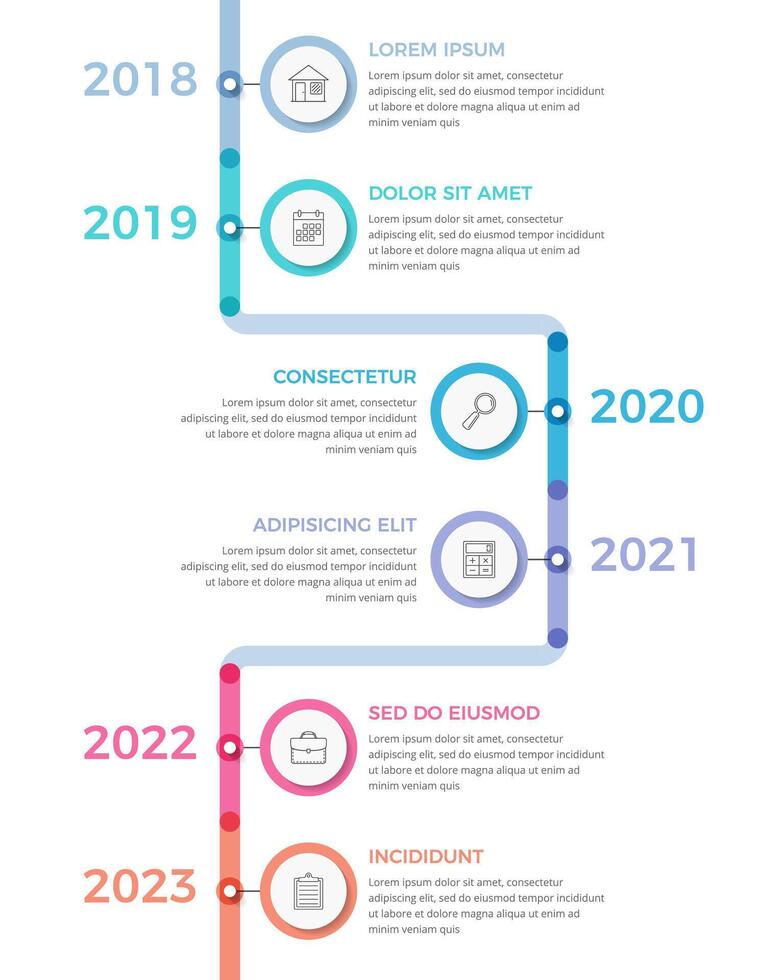 2018

LOREM IPSUM

Lorem ipsum dolor sit amet, consectetur adipiscing elit, sed do eiusmod tempor incididunt ut labore et dolore magna aliqua ut enim ad minim veniam quis

2019

DOLOR SIT AMET

Lorem ipsum dolor sit amet, consectetur adipiscing elit, sed do eiusmod tempor incididunt ut labore et dolore magna aliqua ut enim ad minim veniam quis

CONSECTETUR

Lorem ipsum dolor sit amet, consectetur adipiscing elit, sed do eiusmod tempor incididunt ut labore et dolore magna aliqua ut enim ad minim veniam quis

2020

ADIPISICING ELIT

Lorem ipsum dolor sit amet, consectetur adipiscing elit, sed do eiusmod tempor incididunt ut labore et dolore magna aliqua ut enim ad minim veniam quis

2021

2022

SED DO EIUSMOD

Lorem ipsum dolor sit amet, consectetur adipiscing elit, sed do eiusmod tempor incididunt ut labore et dolore magna aliqua ut enim ad minim veniam quis

2023

INCIDIDUNT

Lorem ipsum dolor sit amet, consectetur adipiscing elit, sed do eiusmod tempor incididunt ut labore et dolore magna aliqua ut enim ad minim veniam quis