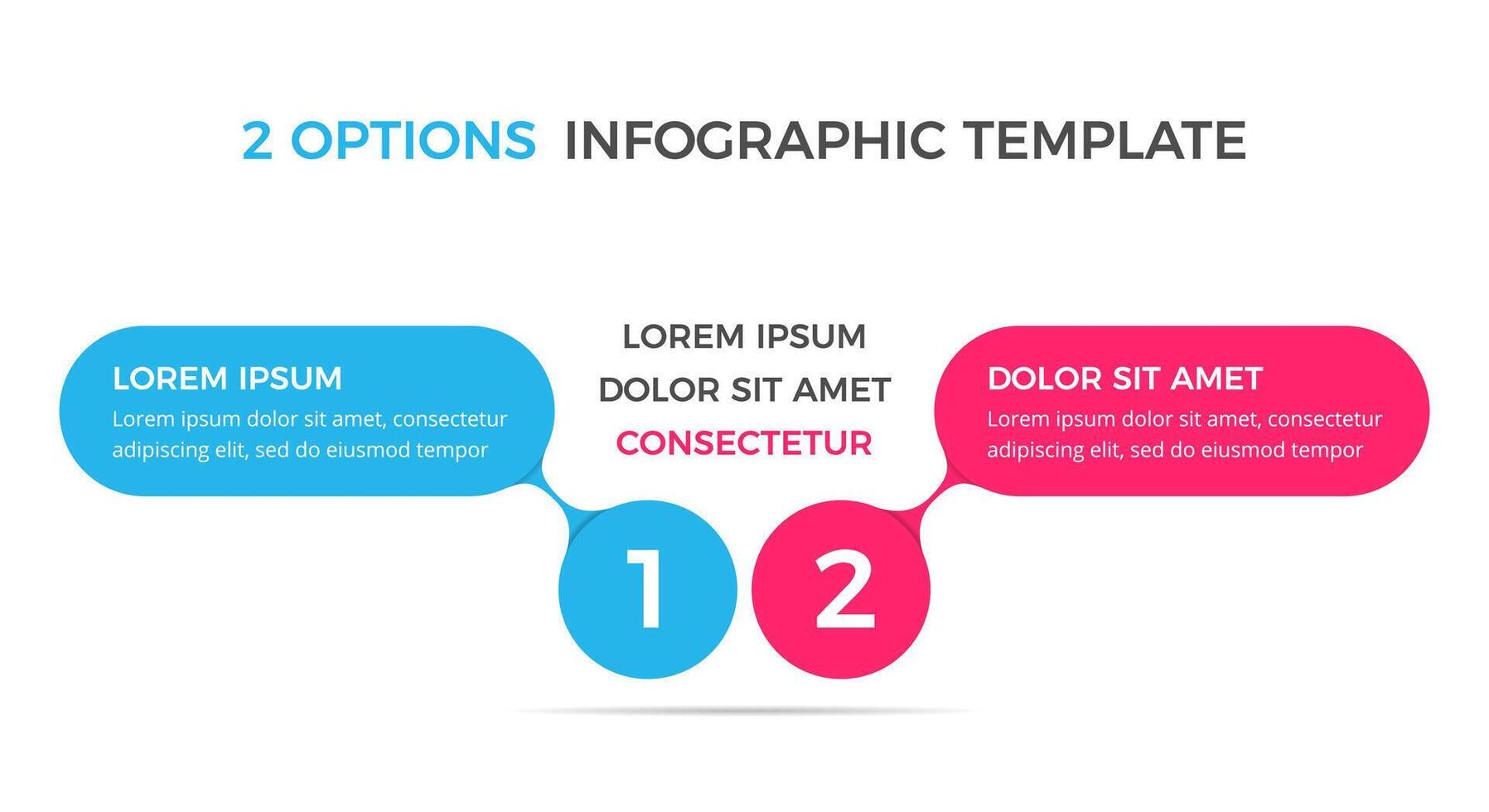 2 OPTIONS INFOGRAPHIC TEMPLATE

LOREM IPSUM
Lorem ipsum dolor sit amet, consectetur adipiscing elit, sed do eiusmod tempor

LOREM IPSUM
DOLOR SIT AMET
CONSECTETUR

DOLOR SIT AMET
Lorem ipsum dolor sit amet, consectetur adipiscing elit, sed do eiusmod tempor

1

2