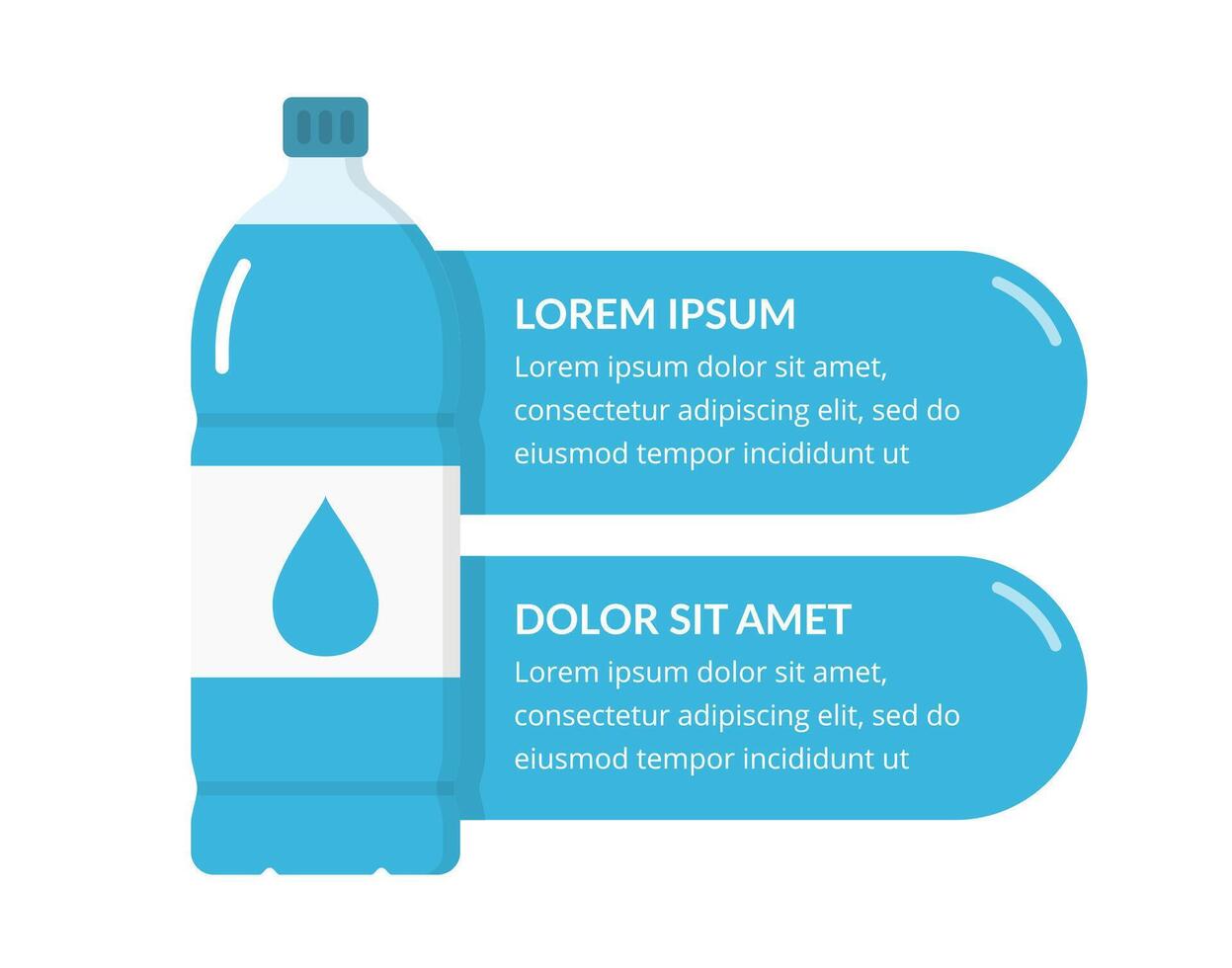 LOREM IPSUM
Lorem ipsum dolor sit amet, consectetur adipiscing elit, sed do eiusmod tempor incididunt ut

DOLOR SIT AMET
Lorem ipsum dolor sit amet, consectetur adipiscing elit, sed do eiusmod tempor incididunt ut