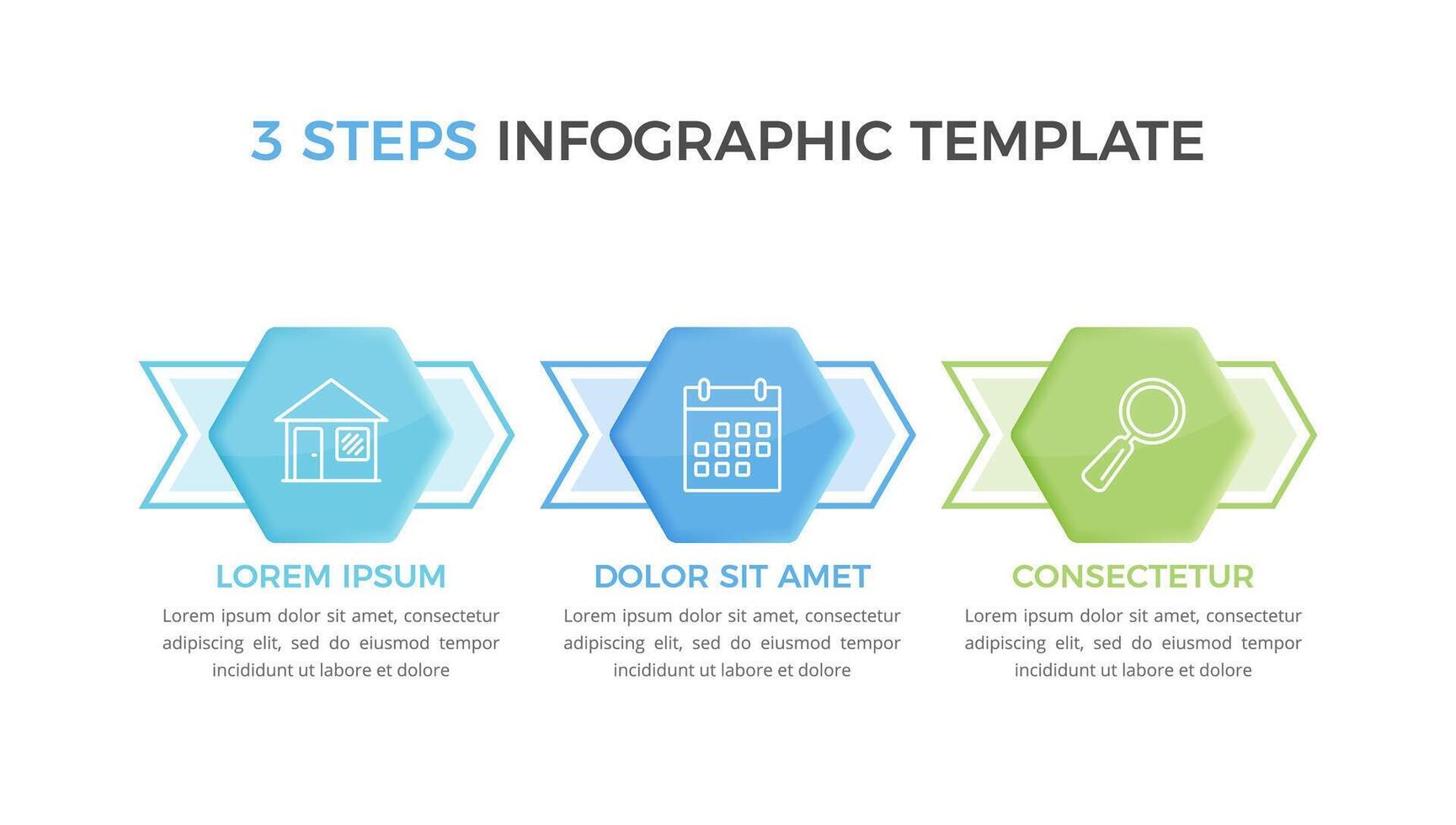 3 STEPS INFOGRAPHIC TEMPLATE

LOREM IPSUM

Lorem ipsum dolor sit amet, consectetur adipiscing elit, sed do eiusmod tempor incididunt ut labore et dolore

DOLOR SIT AMET

Lorem ipsum dolor sit amet, consectetur adipiscing elit, sed do eiusmod tempor incididunt ut labore et dolore

CONSECTETUR

Lorem ipsum dolor sit amet, consectetur adipiscing elit, sed do eiusmod tempor incididunt ut labore et dolore