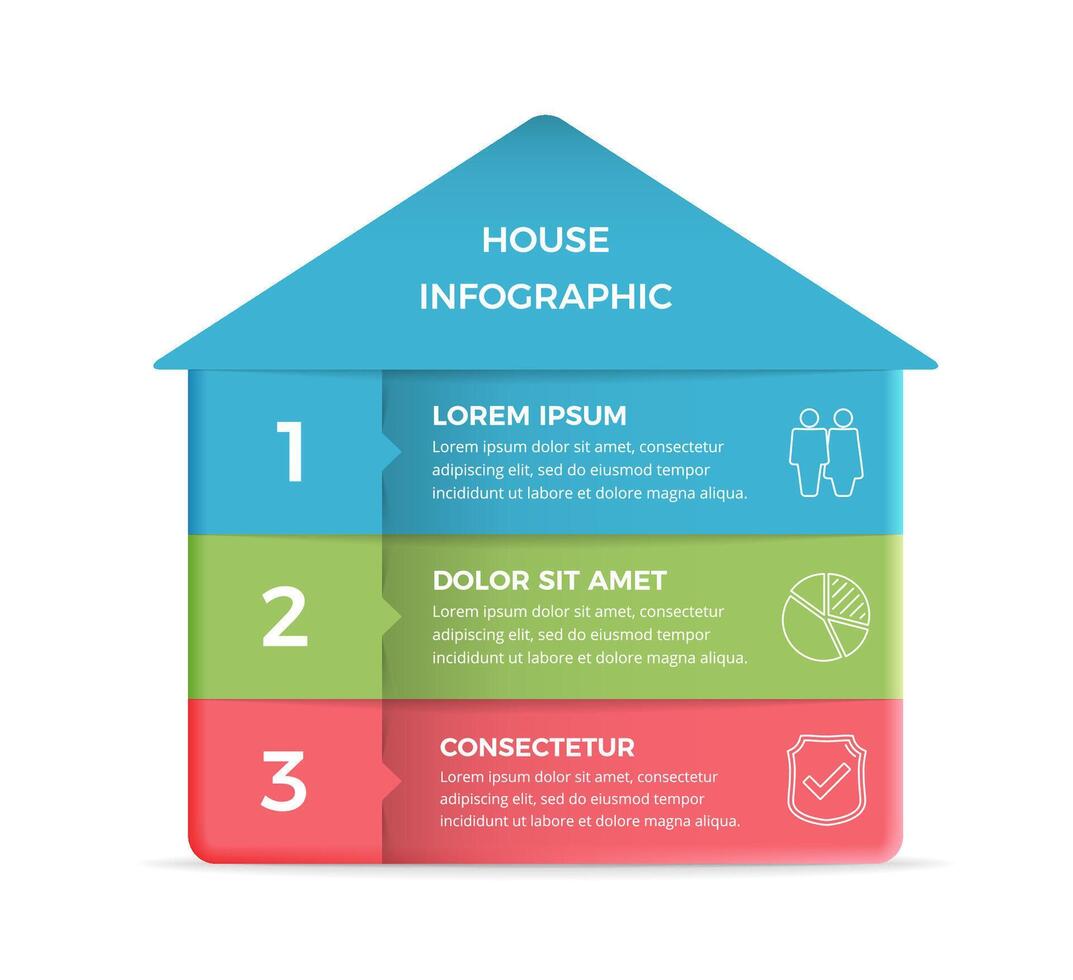 HOUSE INFOGRAPHIC

1

LOREM IPSUM

Lorem ipsum dolor sit amet, consectetur adipiscing elit, sed do eiusmod tempor incididunt ut labore et dolore magna aliqua.

2

DOLOR SIT AMET

Lorem ipsum dolor sit amet, consectetur adipiscing elit, sed do eiusmod tempor incididunt ut labore et dolore magna aliqua.

3

CONSECTETUR

Lorem ipsum dolor sit amet, consectetur adipiscing elit, sed do eiusmod tempor incididunt ut labore et dolore magna aliqua.