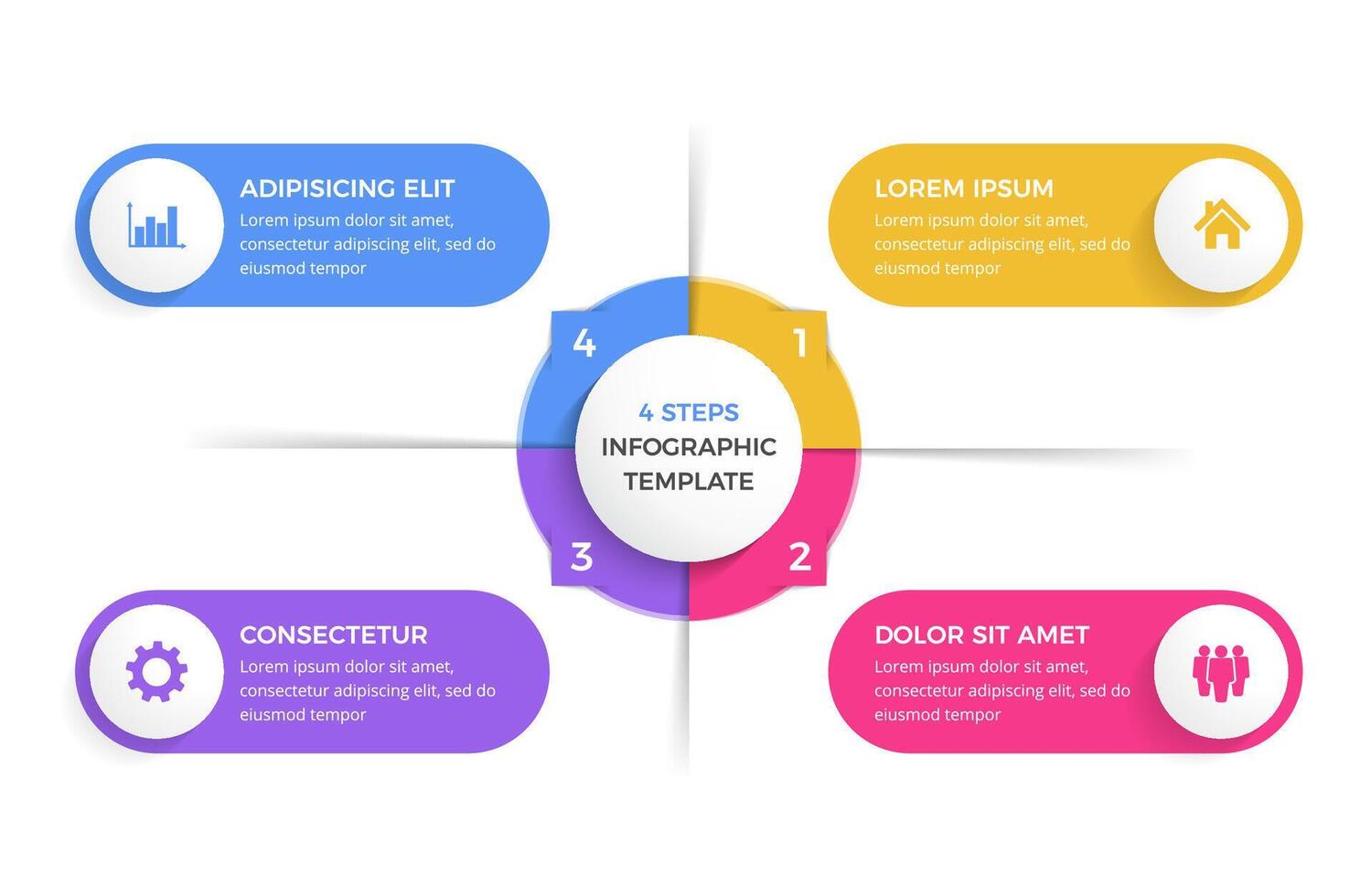 ADIPISICING ELIT
Lorem ipsum dolor sit amet, consectetur adipiscing elit, sed do eiusmod tempor

LOREM IPSUM
Lorem ipsum dolor sit amet, consectetur adipiscing elit, sed do eiusmod tempor

4
1
4 STEPS
INFOGRAPHIC
TEMPLATE
3
2

CONSECTETUR
Lorem ipsum dolor sit amet, consectetur adipiscing elit, sed do eiusmod tempor

DOLOR SIT AMET
Lorem ipsum dolor sit amet, consectetur adipiscing elit, sed do eiusmod tempor