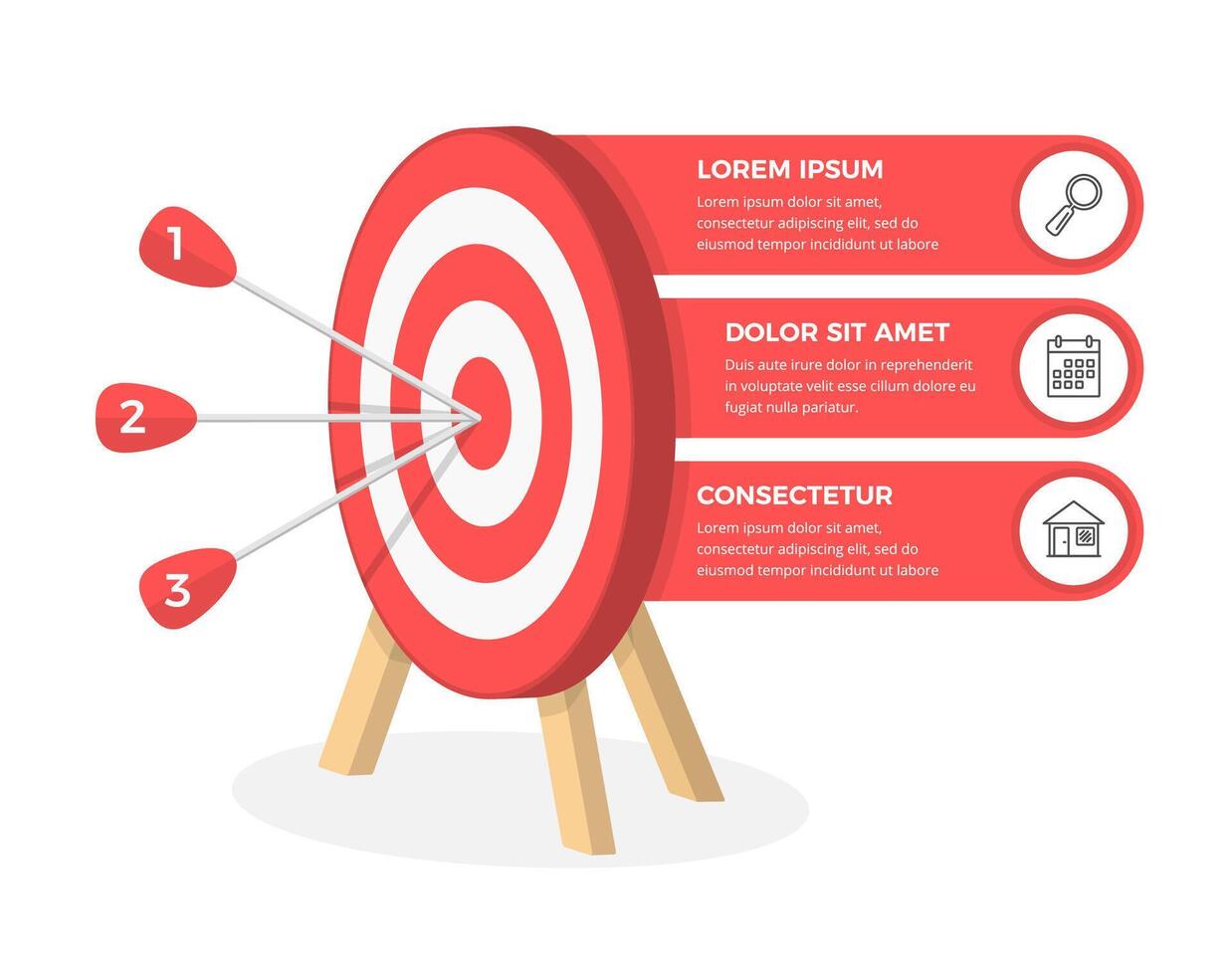 1

2

3

LOREM IPSUM
Lorem ipsum dolor sit amet, consectetur adipiscing elit, sed do eiusmod tempor incididunt ut labore

DOLOR SIT AMET
Duis aute irure dolor in reprehenderit in voluptate velit esse cillum dolore eu fugiat nulla pariatur.

CONSECTETUR
Lorem ipsum dolor sit amet, consectetur adipiscing elit, sed do eiusmod tempor incididunt ut labore