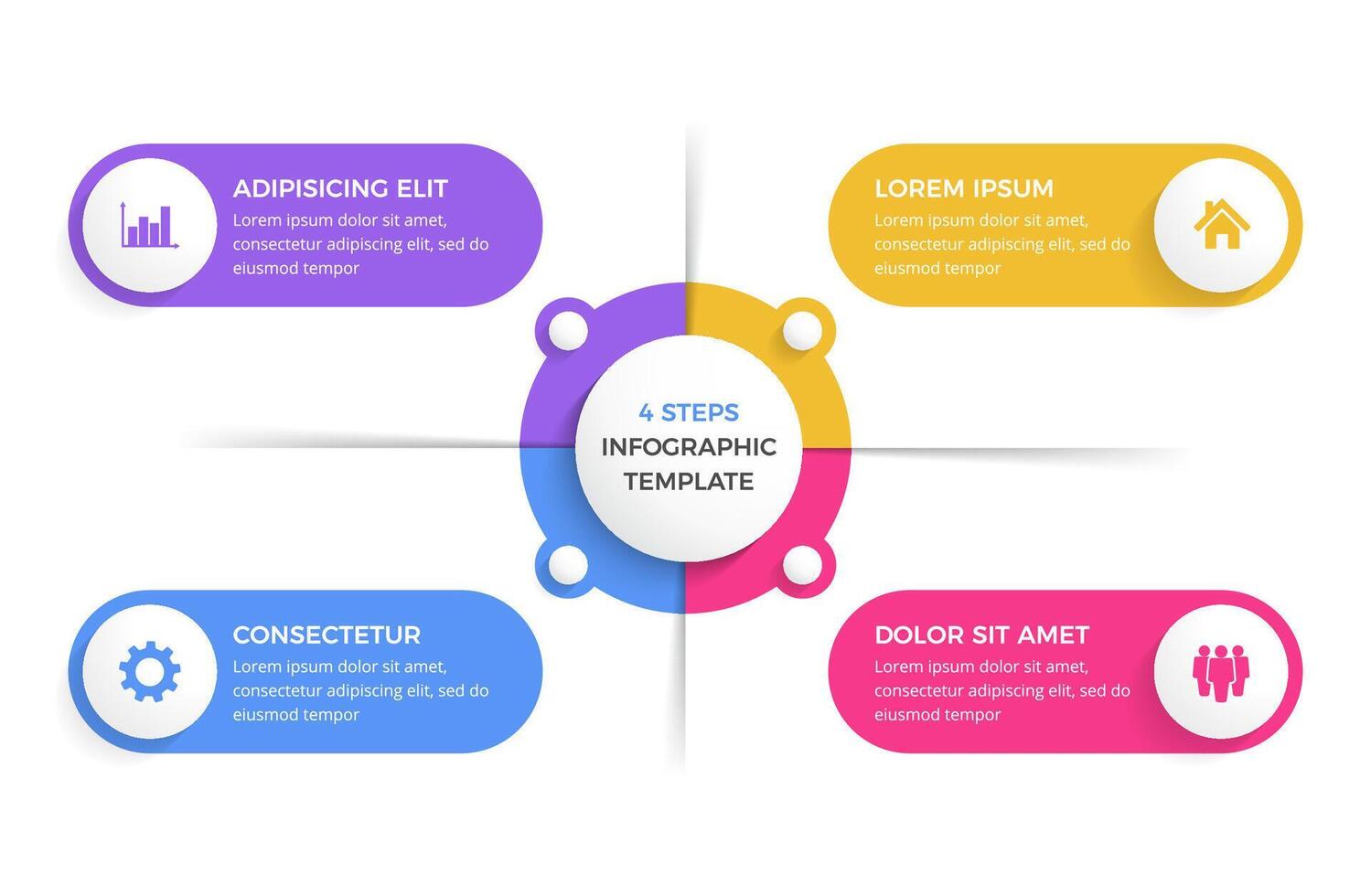 ADIPISICING ELIT
Lorem ipsum dolor sit amet, consectetur adipiscing elit, sed do eiusmod tempor

LOREM IPSUM
Lorem ipsum dolor sit amet, consectetur adipiscing elit, sed do eiusmod tempor

4 STEPS
INFOGRAPHIC
TEMPLATE

CONSECTETUR
Lorem ipsum dolor sit amet, consectetur adipiscing elit, sed do eiusmod tempor

DOLOR SIT AMET
Lorem ipsum dolor sit amet, consectetur adipiscing elit, sed do eiusmod tempor