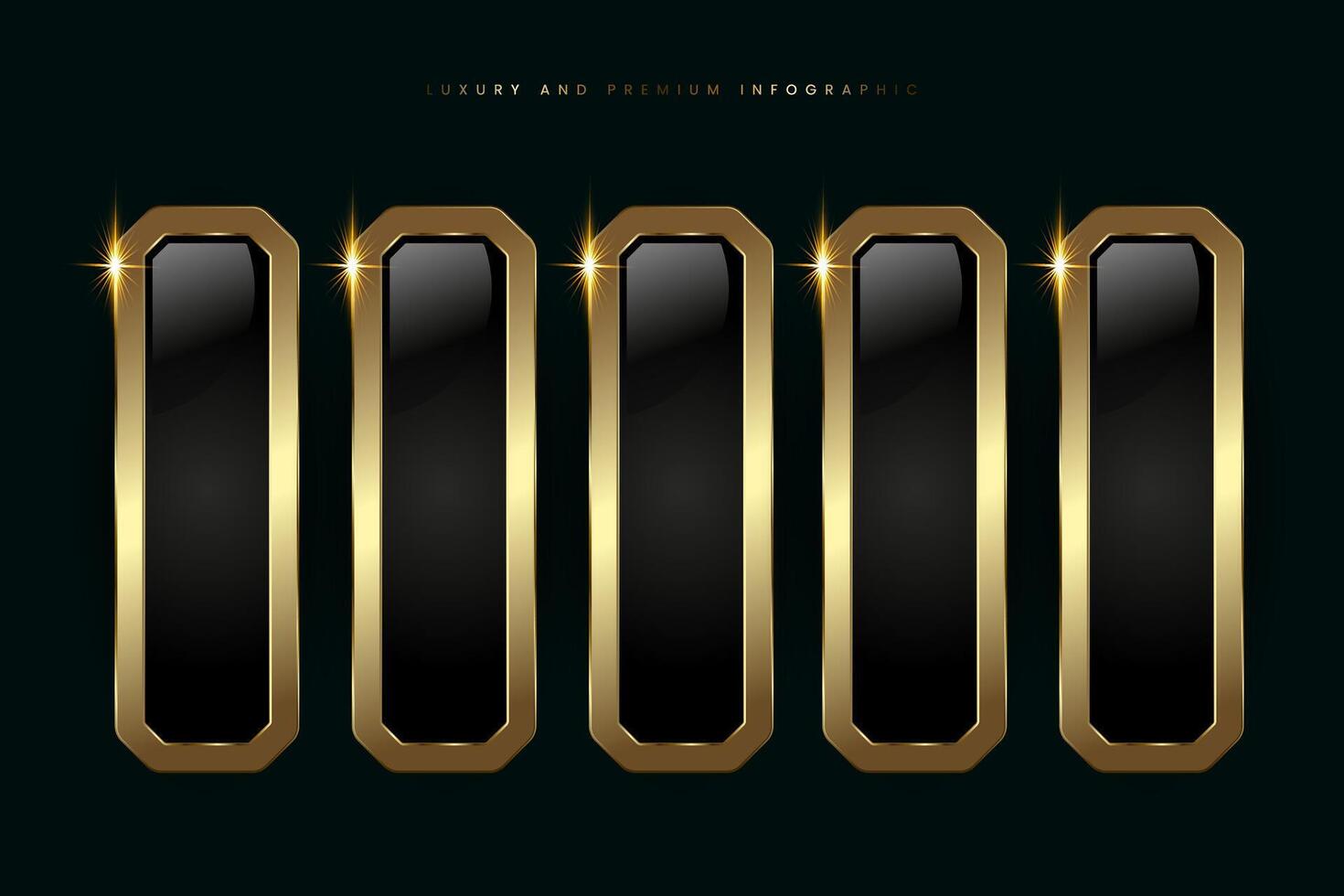 LUXURY AND PREMIUM INFOGRAPHIC