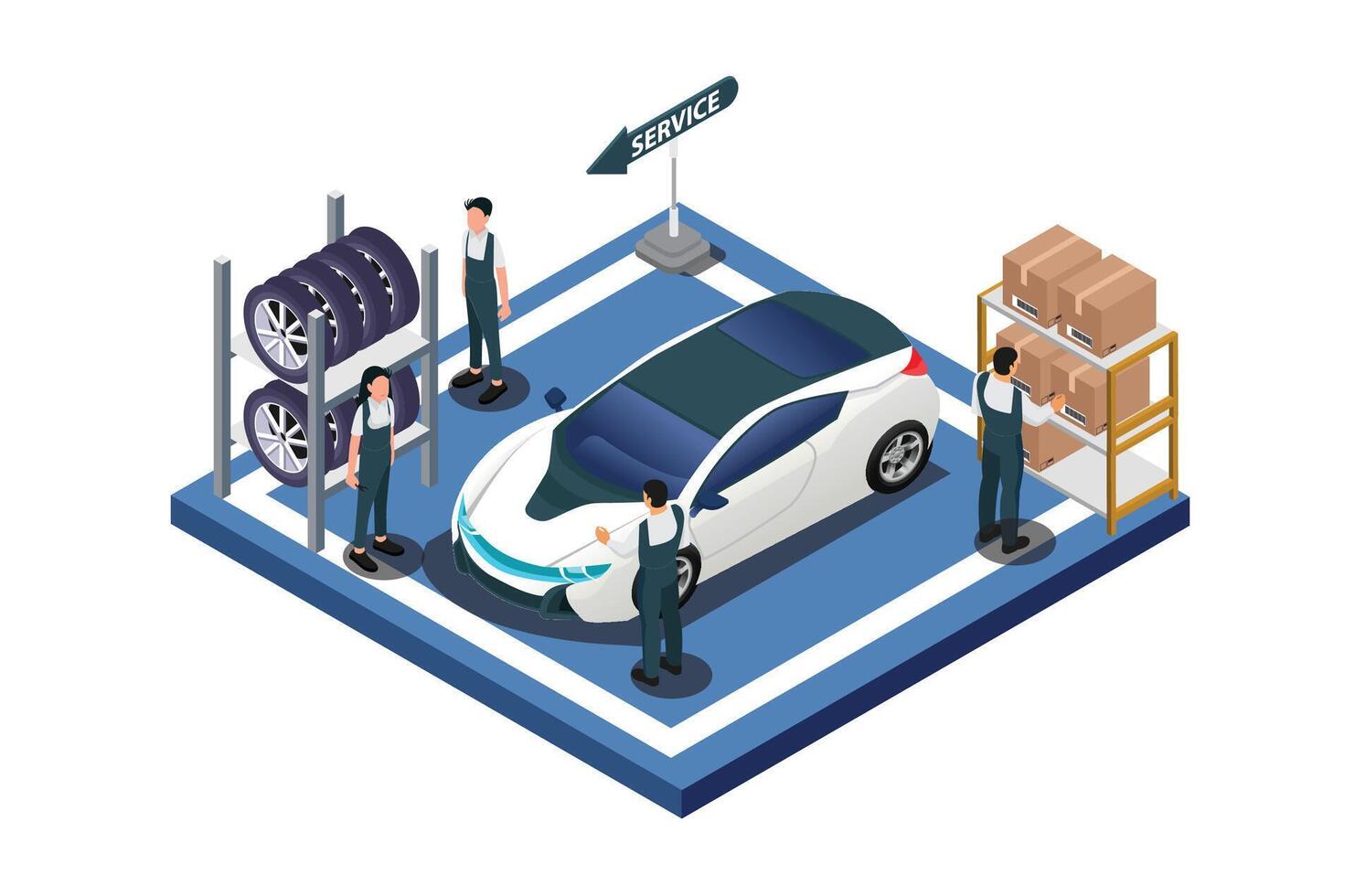 SERVICE