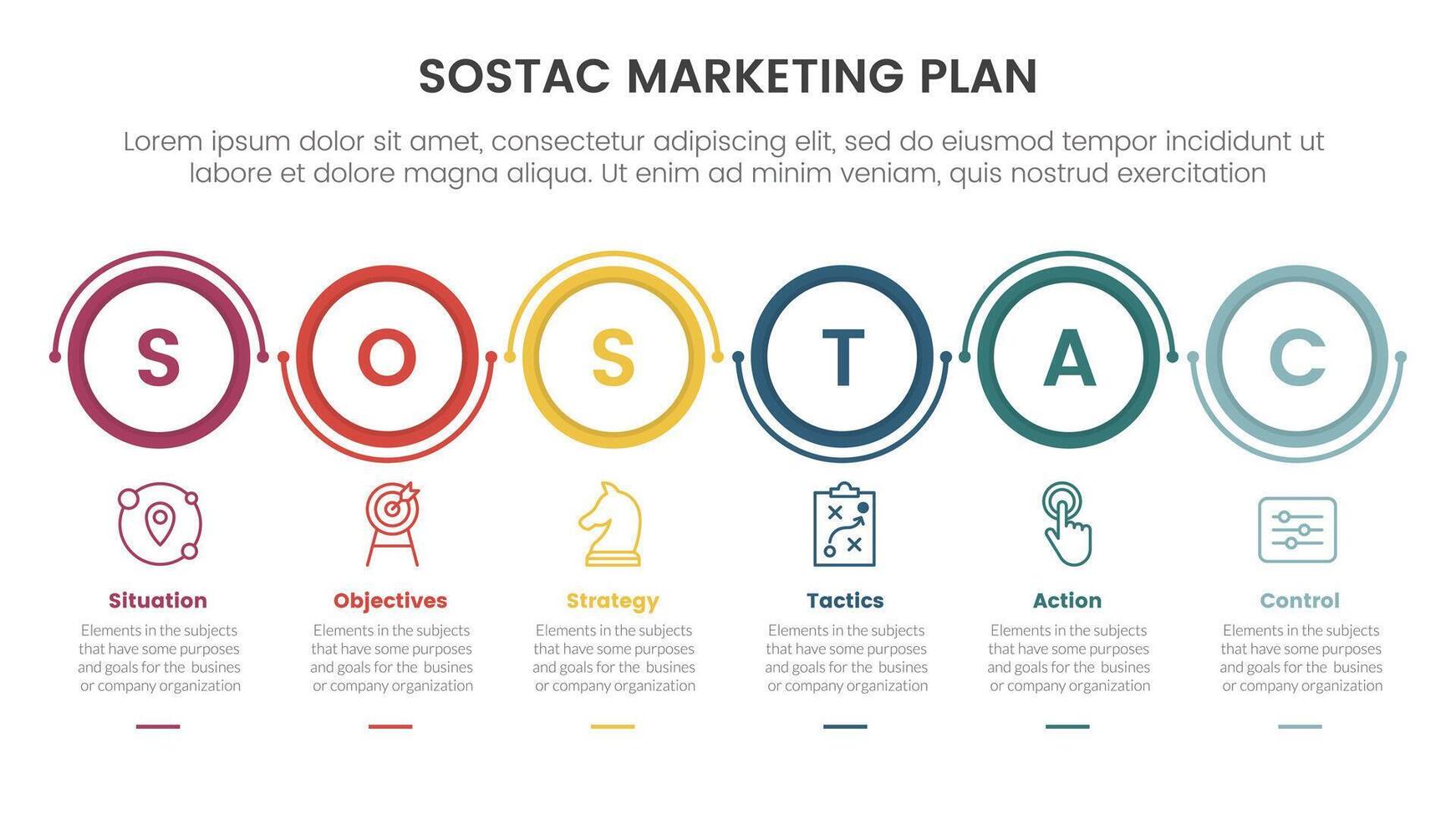 SOSTAC MARKETING PLAN

Lorem ipsum dolor sit amet, consectetur adipiscing elit, sed do eiusmod tempor incididunt ut labore et dolore magna aliqua. Ut enim ad minim veniam, quis nostrud exercitation

S

O

S

T

A

C

Situation
Elements in the subjects that have some purposes and goals for the busines or company organization

Objectives
Elements in the subjects that have some purposes and goals for the busines or company organization

Strategy
Elements in the subjects that have some purposes and goals for the busines or company organization

Tactics
Elements in the subjects that have some purposes and goals for the busines or company organization

Action
Elements in the subjects that have some purposes and goals for the busines or company organization

Control
Elements in the subjects that have some purposes and goals for the busines or company organization