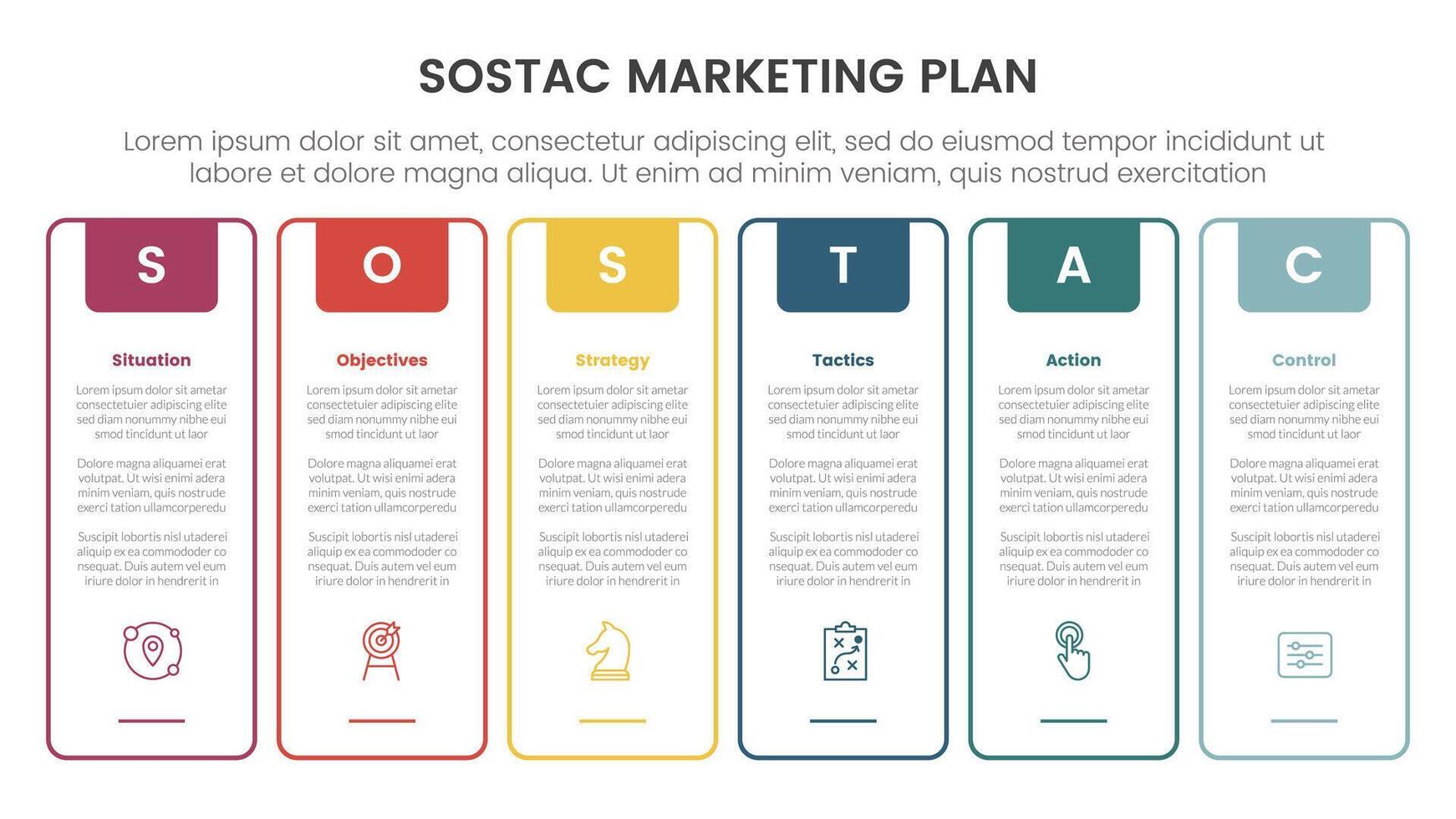 SOSTAC MARKETING PLAN

Lorem ipsum dolor sit amet, consectetur adipiscing elit, sed do eiusmod tempor incididunt ut labore et dolore magna aliqua. Ut enim ad minim veniam, quis nostrud exercitation

S

Situation

Lorem ipsum dolor sit ametar consectetuier adipiscing elite sed diam nonummy nibhe eui smod tincidunt ut laor

Dolore magna aliquamei erat volutpat. Ut wisi enimi adera minim veniam, quis nostrude exerci tation ullamcorperedu

Suscipit lobortis nisl utaderei aliquip ex ea commododer co nsequat. Duis autem vel eum iriure dolor in hendrerit in

O

Objectives

Lorem ipsum dolor sit ametar consectetuier adipiscing elite sed diam nonummy nibhe eui smod tincidunt ut laor

Dolore magna aliquamei erat volutpat. Ut wisi enimi adera minim veniam, quis nostrude exerci tation ullamcorperedu

Suscipit lobortis nisl utaderei aliquip ex ea commododer co nsequat. Duis autem vel eum iriure dolor in hendrerit in

S

Strategy

Lorem ipsum dolor sit ametar consectetuier adipiscing elite sed diam nonummy nibhe eui smod tincidunt ut laor

Dolore magna aliquamei erat volutpat. Ut wisi enimi adera minim veniam, quis nostrude exerci tation ullamcorperedu

Suscipit lobortis nisl utaderei aliquip ex ea commododer co nsequat. Duis autem vel eum iriure dolor in hendrerit in

T

Tactics

Lorem ipsum dolor sit ametar consectetuier adipiscing elite sed diam nonummy nibhe eui smod tincidunt ut laor

Dolore magna aliquamei erat volutpat. Ut wisi enimi adera minim veniam, quis nostrude exerci tation ullamcorperedu

Suscipit lobortis nisl utaderei aliquip ex ea commododer co nsequat. Duis autem vel eum iriure dolor in hendrerit in

A

Action

Lorem ipsum dolor sit ametar consectetuier adipiscing elite sed diam nonummy nibhe eui smod tincidunt ut laor

Dolore magna aliquamei erat volutpat. Ut wisi enimi adera minim veniam, quis nostrude exerci tation ullamcorperedu

Suscipit lobortis nisl utaderei aliquip ex ea commododer co nsequat. Duis autem vel eum iriure dolor in hendrerit in

C

Control

Lorem ipsum dolor sit ametar consectetuier adipiscing elite sed diam nonummy nibhe eui smod tincidunt ut laor

Dolore magna aliquamei erat volutpat. Ut wisi enimi adera minim veniam, quis nostrude exerci tation ullamcorperedu

Suscipit lobortis nisl utaderei aliquip ex ea commododer co nsequat. Duis autem vel eum iriure dolor in hendrerit in