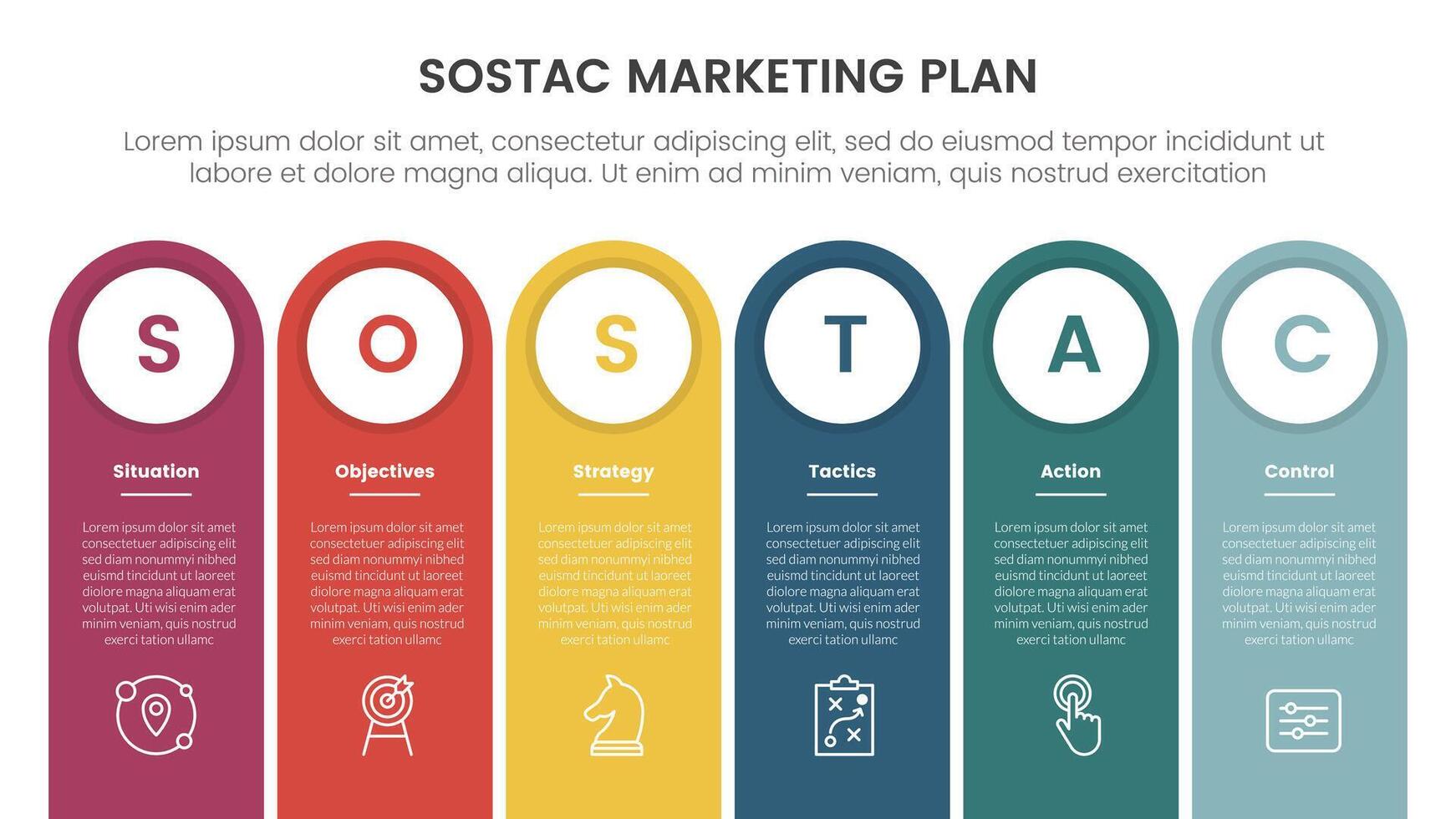 SOSTAC MARKETING PLAN

Lorem ipsum dolor sit amet, consectetur adipiscing elit, sed do eiusmod tempor incididunt ut labore et dolore magna aliqua. Ut enim ad minim veniam, quis nostrud exercitation

S

Situation

Lorem ipsum dolor sit amet consectetuer adipiscing elit sed diam nonummyi nibhed euismd tincidunt ut laoreet diolore magna aliquam erat volutpat. Uti wisi enim ader minim veniam, quis nostrud exerci tation ullamc

O

Objectives

Lorem ipsum dolor sit amet consectetuer adipiscing elit sed diam nonummyi nibhed euismd tincidunt ut laoreet diolore magna aliquam erat volutpat. Uti wisi enim ader minim veniam, quis nostrud exerci tation ullamc

S

Strategy

Lorem ipsum dolor sit amet consectetuer adipiscing elit sed diam nonummyi nibhed euismd tincidunt ut laoreet diolore magna aliquam erat volutpat. Uti wisi enim ader minim veniam, quis nostrud exerci tation ullamc

T

Tactics

Lorem ipsum dolor sit amet consectetuer adipiscing elit sed diam nonummyi nibhed euismd tincidunt ut laoreet diolore magna aliquam erat volutpat. Uti wisi enim ader minim veniam, quis nostrud exerci tation ullamc

A

Action

Lorem ipsum dolor sit amet consectetuer adipiscing elit sed diam nonummyi nibhed euismd tincidunt ut laoreet diolore magna aliquam erat volutpat. Uti wisi enim ader minim veniam, quis nostrud exerci tation ullamc

C

Control

Lorem ipsum dolor sit amet consectetuer adipiscing elit sed diam nonummyi nibhed euismd tincidunt ut laoreet diolore magna aliquam erat volutpat. Uti wisi enim ader minim veniam, quis nostrud exerci tation ullamc