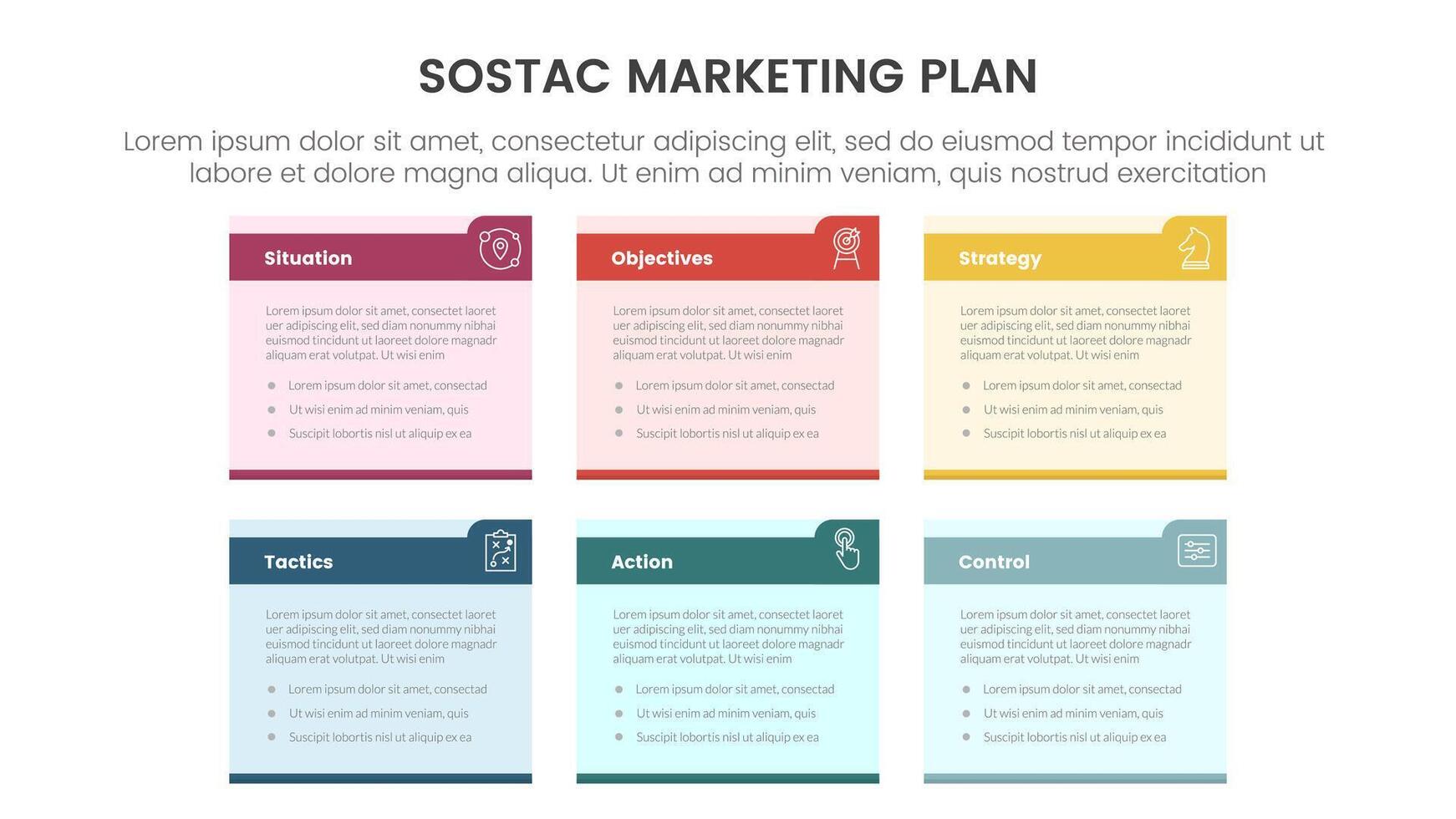 SOSTAC MARKETING PLAN

Lorem ipsum dolor sit amet, consectetur adipiscing elit, sed do eiusmod tempor incididunt ut labore et dolore magna aliqua. Ut enim ad minim veniam, quis nostrud exercitation

Situation

Lorem ipsum dolor sit amet, consectet laoret uer adipiscing elit, sed diam nonummy nibhai euismod tincidunt ut laoreet dolore magnadr aliquam erat volutpat. Ut wisi enim

- Lorem ipsum dolor sit amet, consectad
- Ut wisi enim ad minim veniam, quis
- Suscipit lobortis nisl ut aliquip ex ea

Objectives

Lorem ipsum dolor sit amet, consectet laoret uer adipiscing elit, sed diam nonummy nibhai euismod tincidunt ut laoreet dolore magnadr aliquam erat volutpat. Ut wisi enim

- Lorem ipsum dolor sit amet, consectad
- Ut wisi enim ad minim veniam, quis
- Suscipit lobortis nisl ut aliquip ex ea

Strategy

Lorem ipsum dolor sit amet, consectet laoret uer adipiscing elit, sed diam nonummy nibhai euismod tincidunt ut laoreet dolore magnadr aliquam erat volutpat. Ut wisi enim

- Lorem ipsum dolor sit amet, consectad
- Ut wisi enim ad minim veniam, quis
- Suscipit lobortis nisl ut aliquip ex ea

Tactics

Lorem ipsum dolor sit amet, consectet laoret uer adipiscing elit, sed diam nonummy nibhai euismod tincidunt ut laoreet dolore magnadr aliquam erat volutpat. Ut wisi enim

- Lorem ipsum dolor sit amet, consectad
- Ut wisi enim ad minim veniam, quis
- Suscipit lobortis nisl ut aliquip ex ea

Action

Lorem ipsum dolor sit amet, consectet laoret uer adipiscing elit, sed diam nonummy nibhai euismod tincidunt ut laoreet dolore magnadr aliquam erat volutpat. Ut wisi enim

- Lorem ipsum dolor sit amet, consectad
- Ut wisi enim ad minim veniam, quis
- Suscipit lobortis nisl ut aliquip ex ea

Control

Lorem ipsum dolor sit amet, consectet laoret uer adipiscing elit, sed diam nonummy nibhai euismod tincidunt ut laoreet dolore magnadr aliquam erat volutpat. Ut wisi enim

- Lorem ipsum dolor sit amet, consectad
- Ut wisi enim ad minim veniam, quis
- Suscipit lobortis nisl ut aliquip ex ea