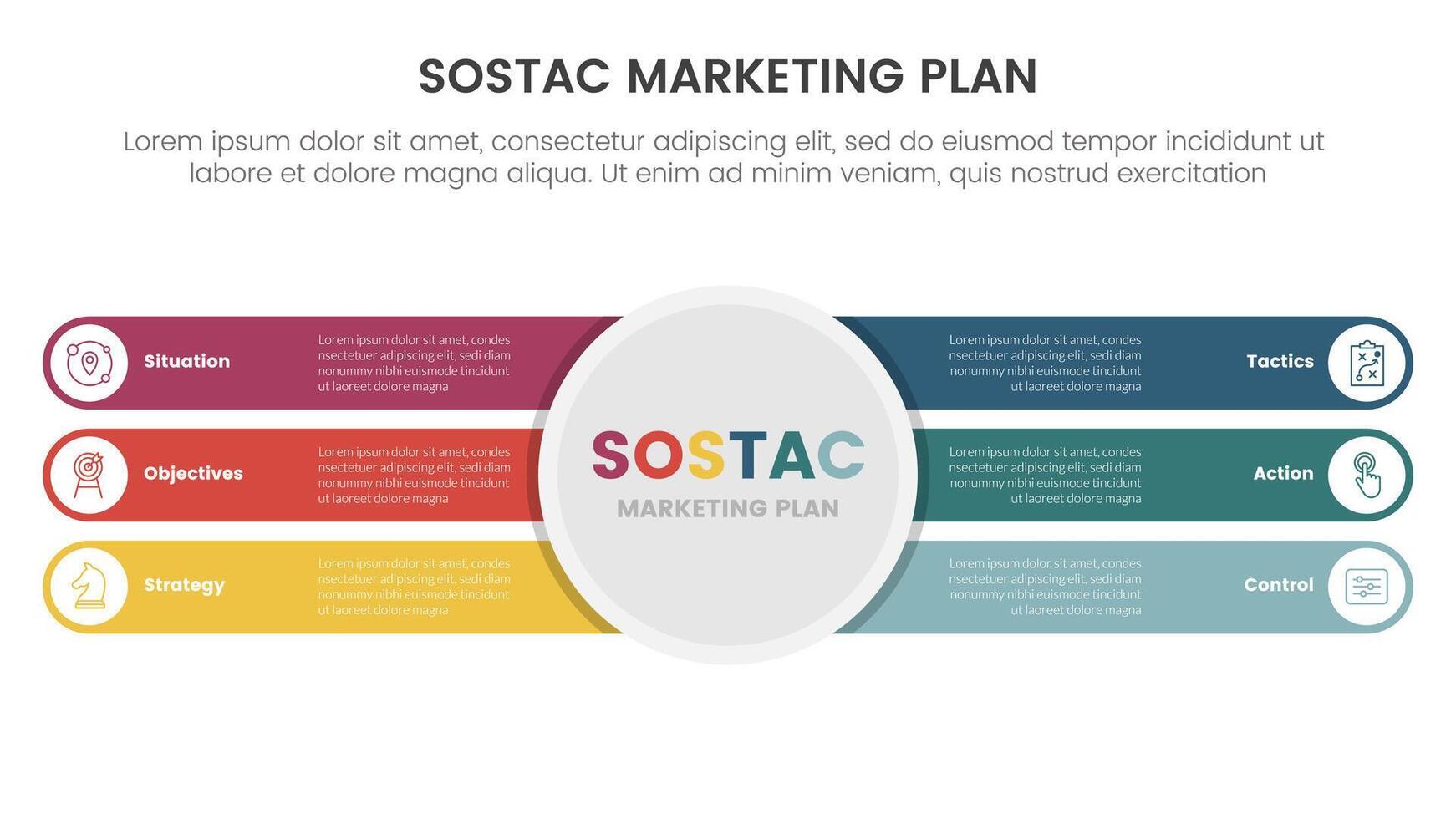 SOSTAC MARKETING PLAN

Lorem ipsum dolor sit amet, consectetur adipiscing elit, sed do eiusmod tempor incididunt ut labore et dolore magna aliqua. Ut enim ad minim veniam, quis nostrud exercitation

Situation

Lorem ipsum dolor sit amet, condes nsectetuer adipiscing elit, sedi diam nonummy nibhi euismode tincidunt ut laoreet dolore magna

Objectives

Lorem ipsum dolor sit amet, condes nsectetuer adipiscing elit, sedi diam nonummy nibhi euismode tincidunt ut laoreet dolore magna

Strategy

Lorem ipsum dolor sit amet, condes nsectetuer adipiscing elit, sedi diam nonummy nibhi euismode tincidunt ut laoreet dolore magna

SOSTAC
MARKETING PLAN

Lorem ipsum dolor sit amet, condes nsectetuer adipiscing elit, sedi diam nonummy nibhi euismode tincidunt ut laoreet dolore magna

Tactics

Lorem ipsum dolor sit amet, condes nsectetuer adipiscing elit, sedi diam nonummy nibhi euismode tincidunt ut laoreet dolore magna

Action

Lorem ipsum dolor sit amet, condes nsectetuer adipiscing elit, sedi diam nonummy nibhi euismode tincidunt ut laoreet dolore magna

Control