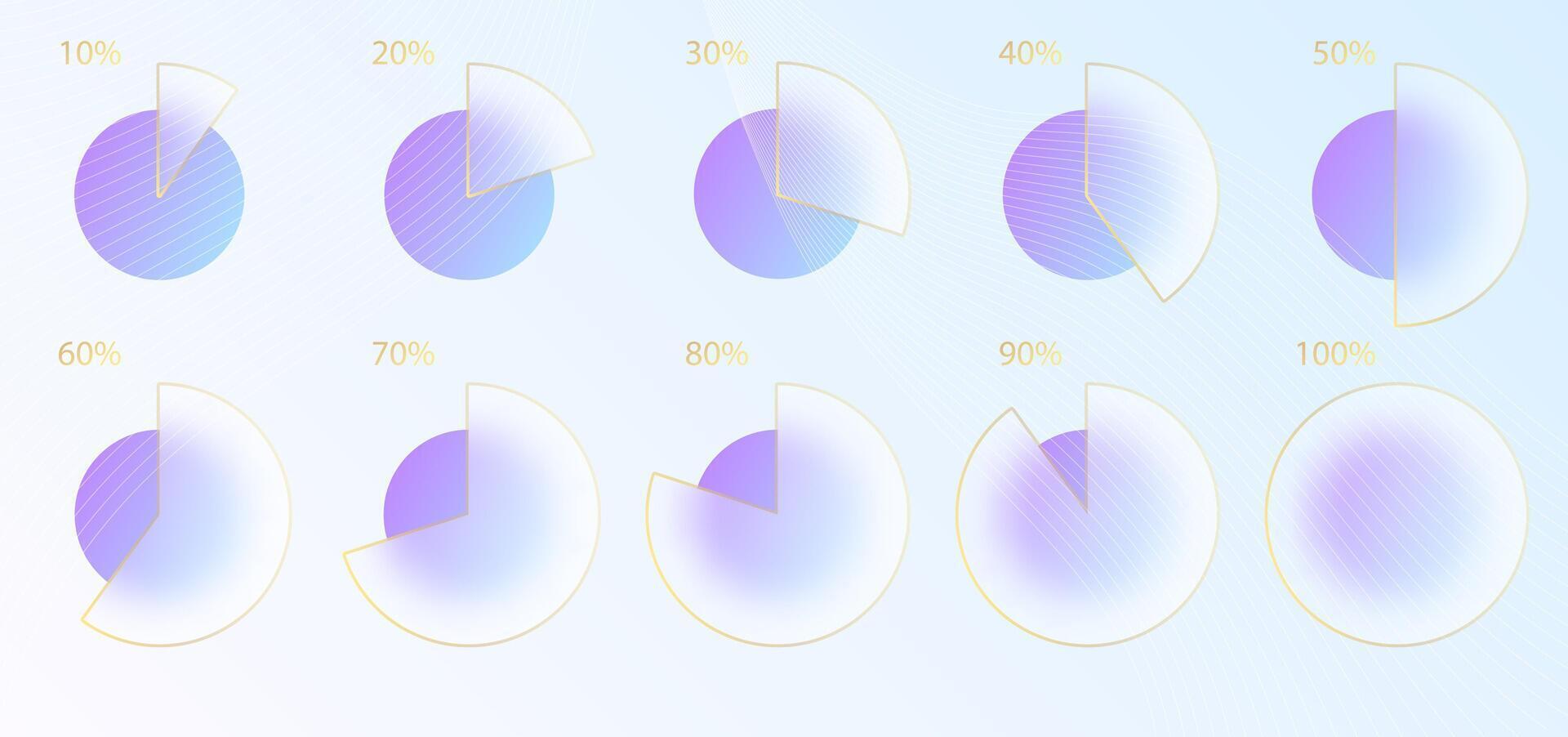 10%

20%

30%

40%

50%

60%

70%

80%

90%

100%