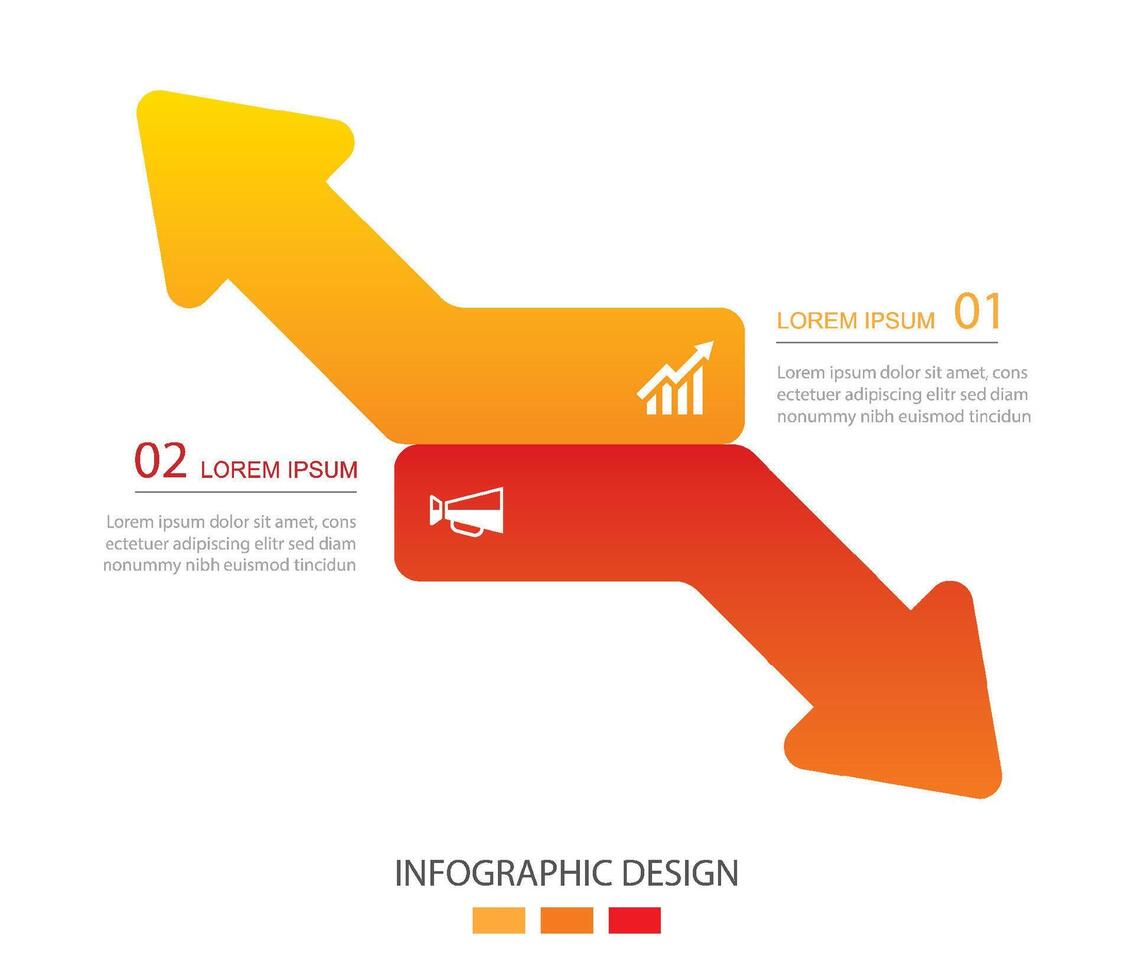 LOREM IPSUM 01

Lorem ipsum dolor sit amet, cons ectetuer adipiscing elitr sed diam nonummy nibh euismod tincidun

02 LOREM IPSUM

Lorem ipsum dolor sit amet, cons ectetuer adipiscing elitr sed diam nonummy nibh euismod tincidun

INFOGRAPHIC DESIGN