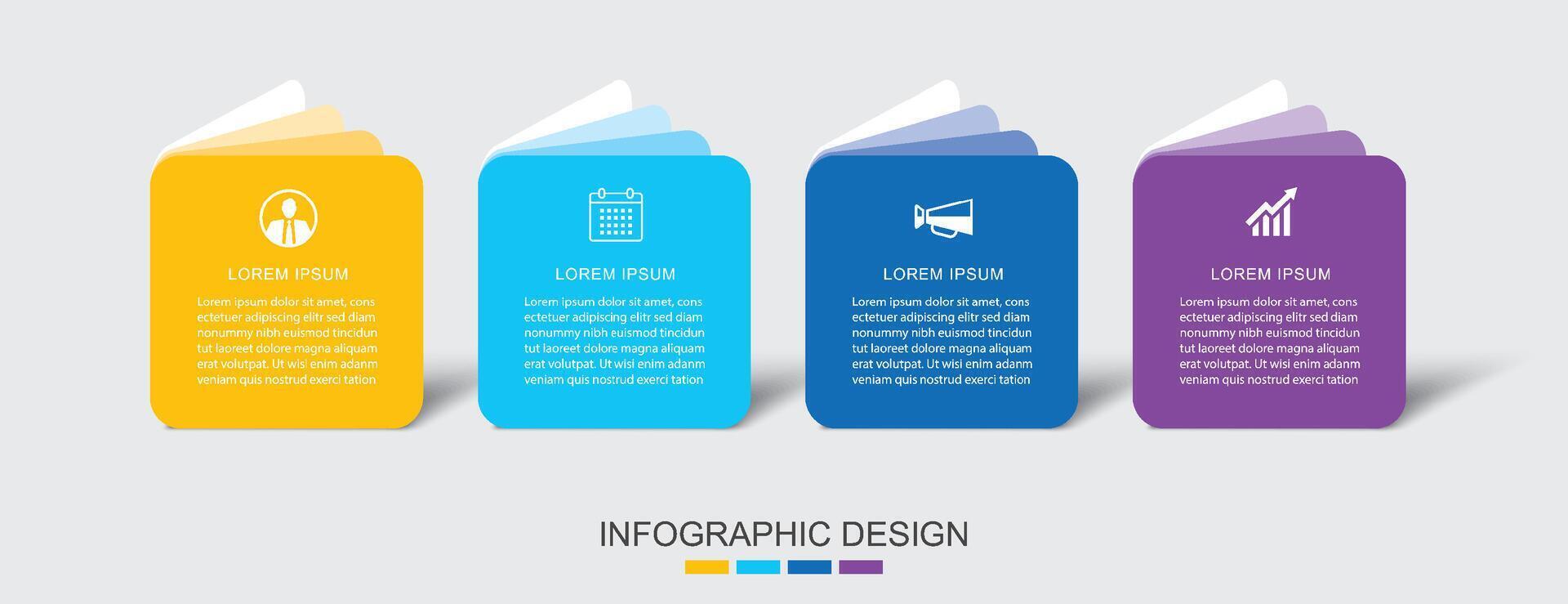 LOREM IPSUM

Lorem ipsum dolor sit amet, cons ectetuer adipiscing elitr sed diam nonummy nibh euismod tincidun tut laoreet dolore magna aliquam erat volutpat. Ut wisi enim adanm veniam quis nostrud exerci tation

LOREM IPSUM

Lorem ipsum dolor sit amet, cons ectetuer adipiscing elitr sed diam nonummy nibh euismod tincidun tut laoreet dolore magna aliquam erat volutpat. Ut wisi enim adanm veniam quis nostrud exerci tation

LOREM IPSUM

Lorem ipsum dolor sit amet, cons ectetuer adipiscing elitr sed diam nonummy nibh euismod tincidun tut laoreet dolore magna aliquam erat volutpat. Ut wisi enim adanm veniam quis nostrud exerci tation

LOREM IPSUM

Lorem ipsum dolor sit amet, cons ectetuer adipiscing elitr sed diam nonummy nibh euismod tincidun tut laoreet dolore magna aliquam erat volutpat. Ut wisi enim adanm veniam quis nostrud exerci tation

INFOGRAPHIC DESIGN