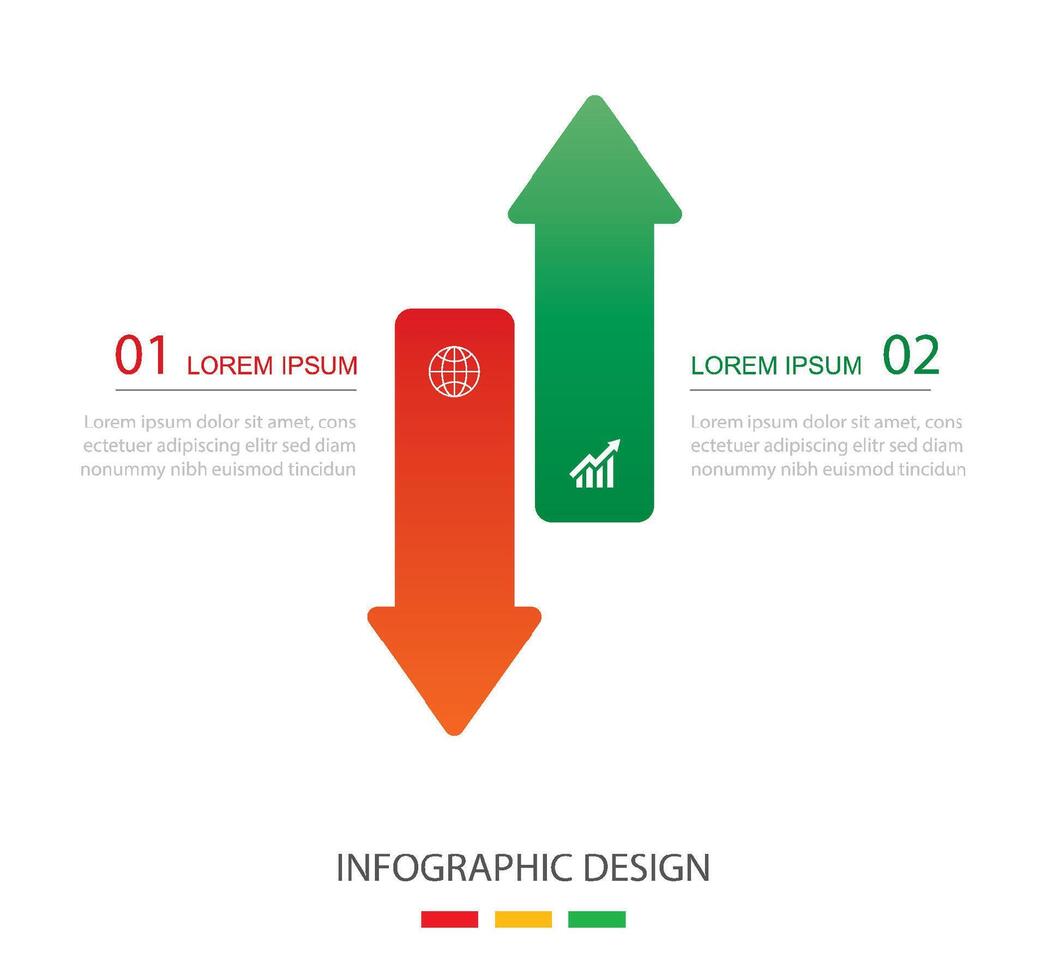 01 LOREM IPSUM

Lorem ipsum dolor sit amet, cons ectetuer adipiscing elitr sed diam nonummy nibh euismod tincidun

LOREM IPSUM 02

Lorem ipsum dolor sit amet, cons ectetuer adipiscing elitr sed diam nonummy nibh euismod tincidun

INFOGRAPHIC DESIGN