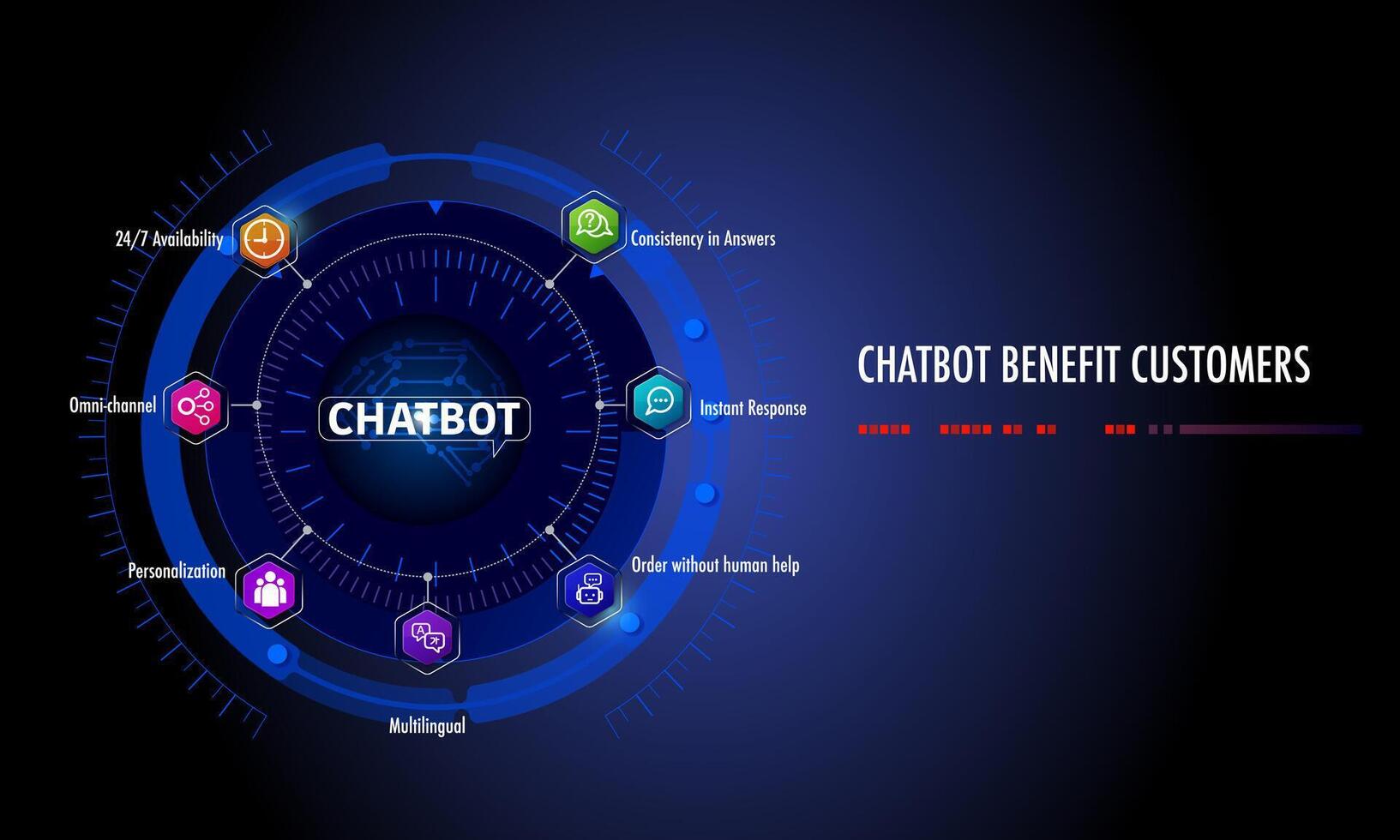 24/7 Availability

Consistency in Answers

Omni-channel

CHATBOT

Instant Response

Personalization

Order without human help

Multilingual

CHATBOT BENEFIT CUSTOMERS