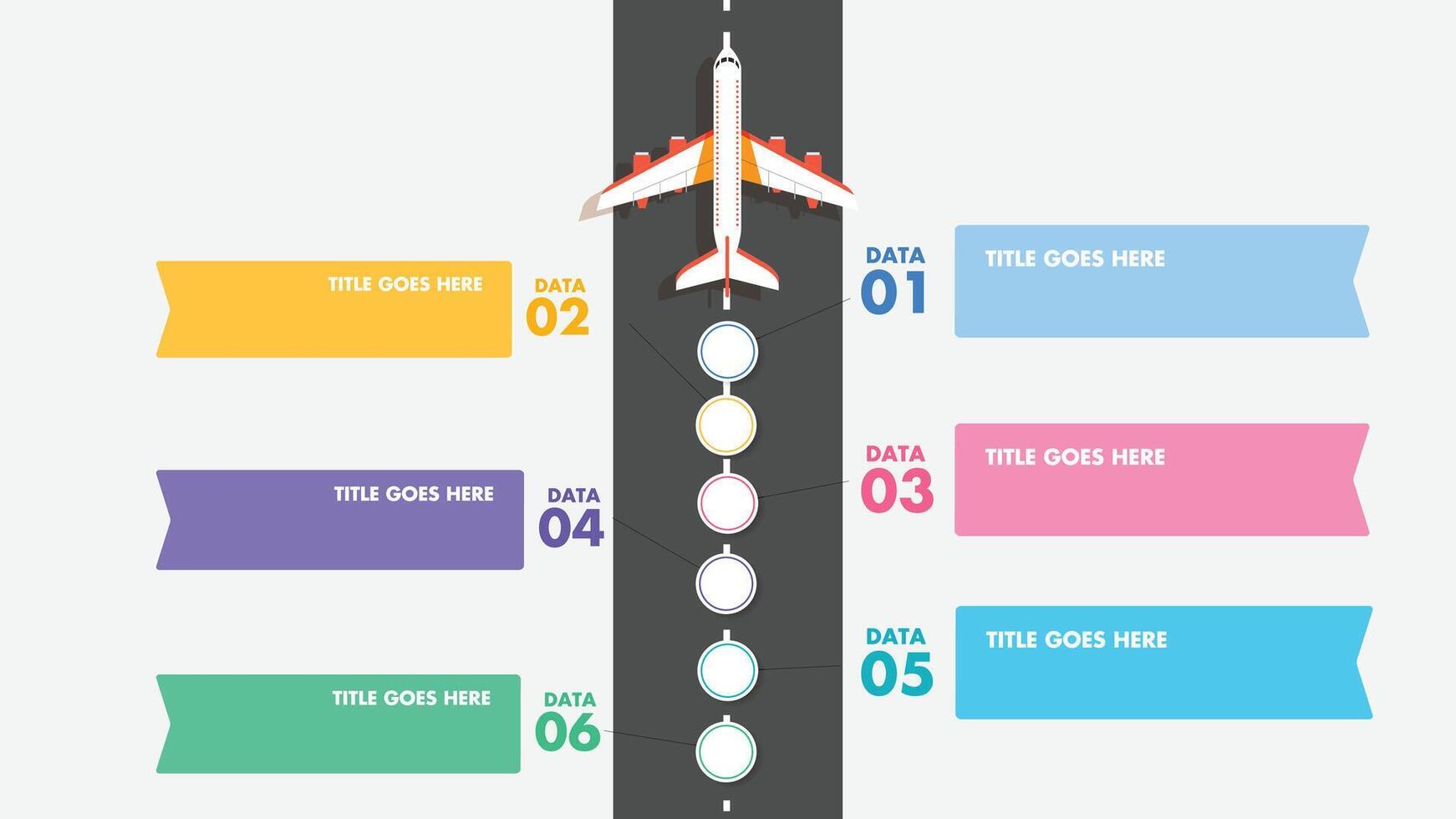 DATA
01

TITLE GOES HERE

TITLE GOES HERE

DATA
02

DATA
03

TITLE GOES HERE

TITLE GOES HERE

DATA
04

DATA
05

TITLE GOES HERE

TITLE GOES HERE

DATA
06