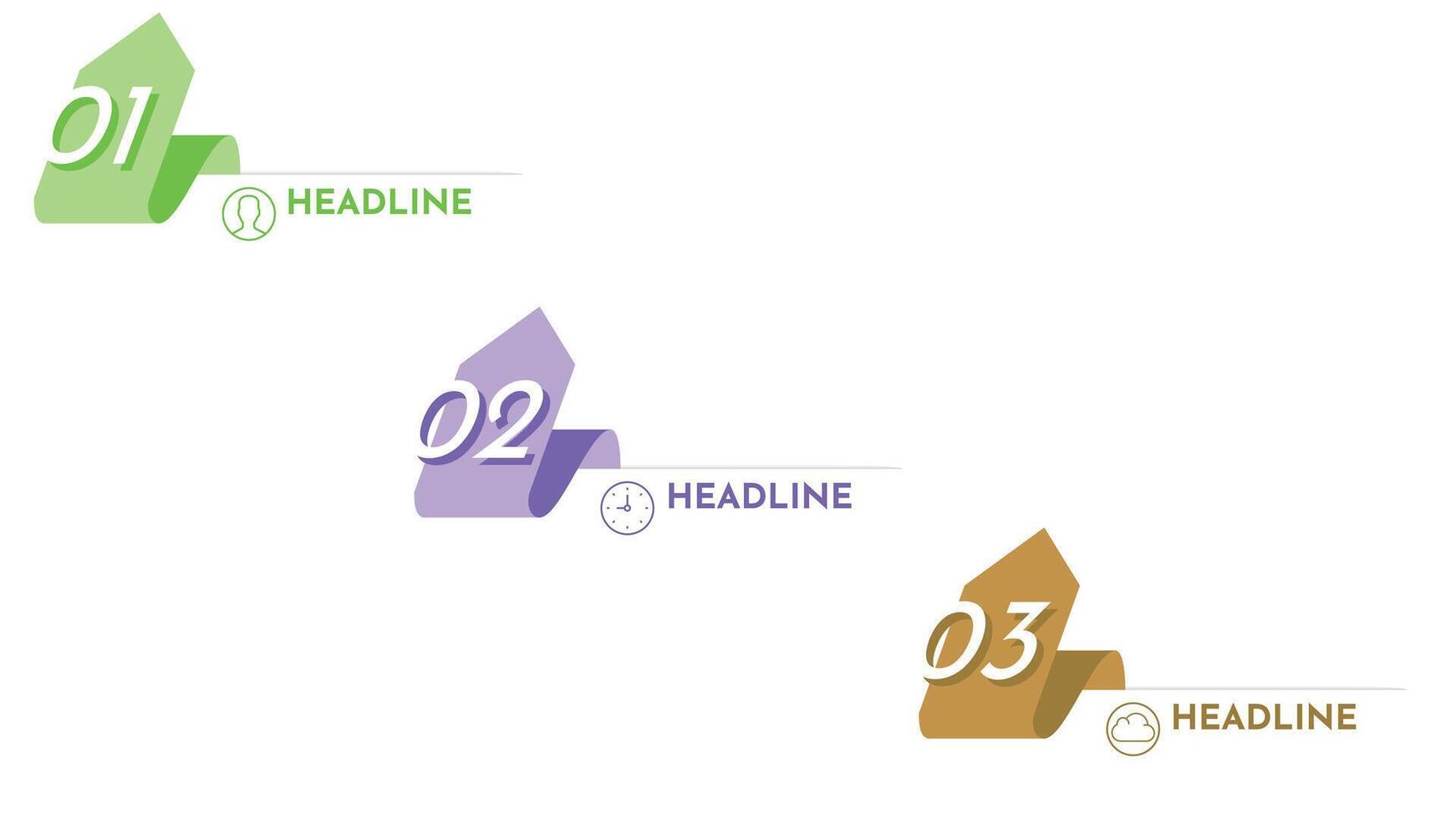 01
HEADLINE

02
HEADLINE

03
HEADLINE